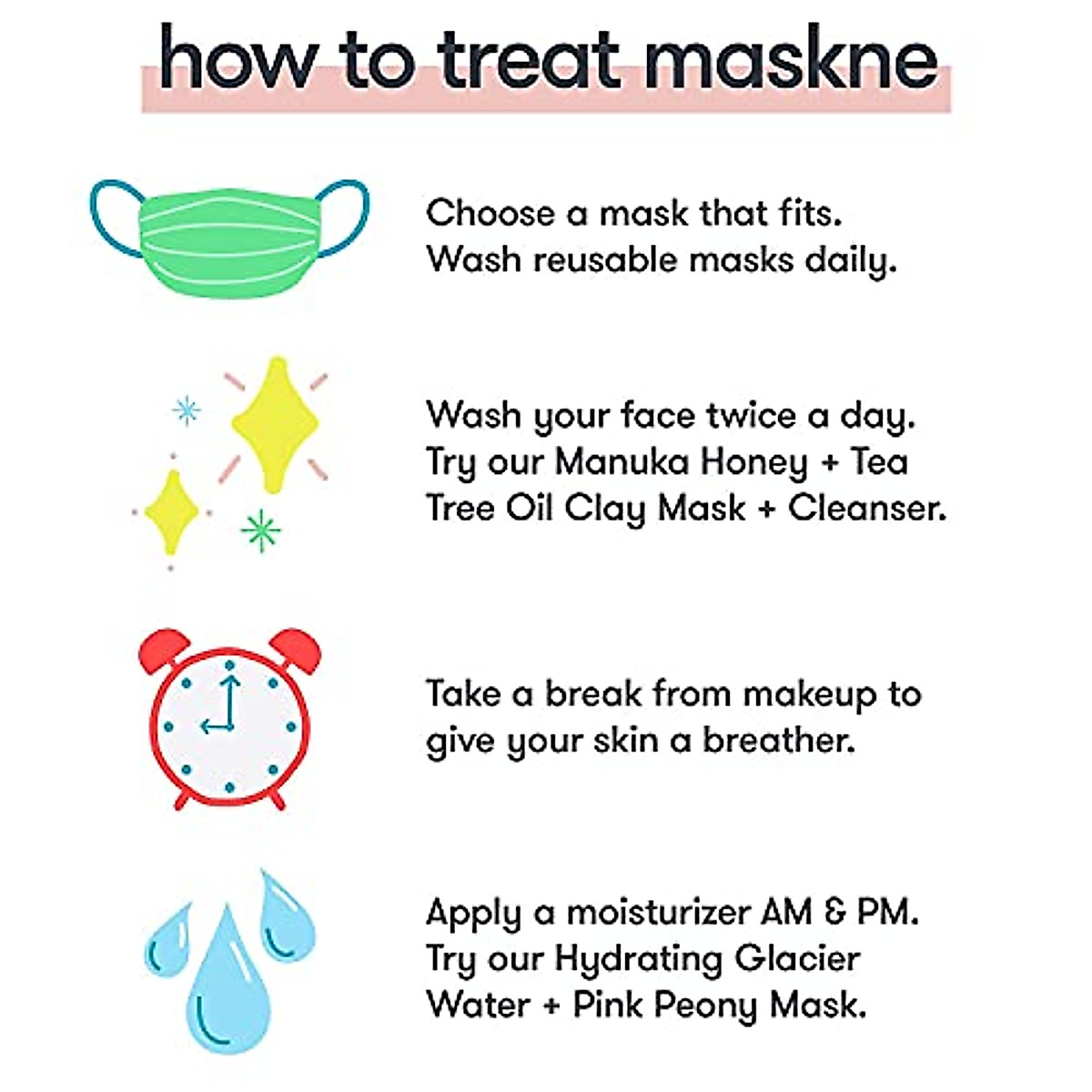 how to treat maskne

Choose a mask that fits. Wash reusable masks daily.

Wash your face twice a day. Try our Manuka Honey + Tea Tree Oil Clay Mask + Cleanser.

Take a break from makeup to give your skin a breather.

Apply a moisturizer AM & PM. Try our Hydrating Glacier Water + Pink Peony Mask.