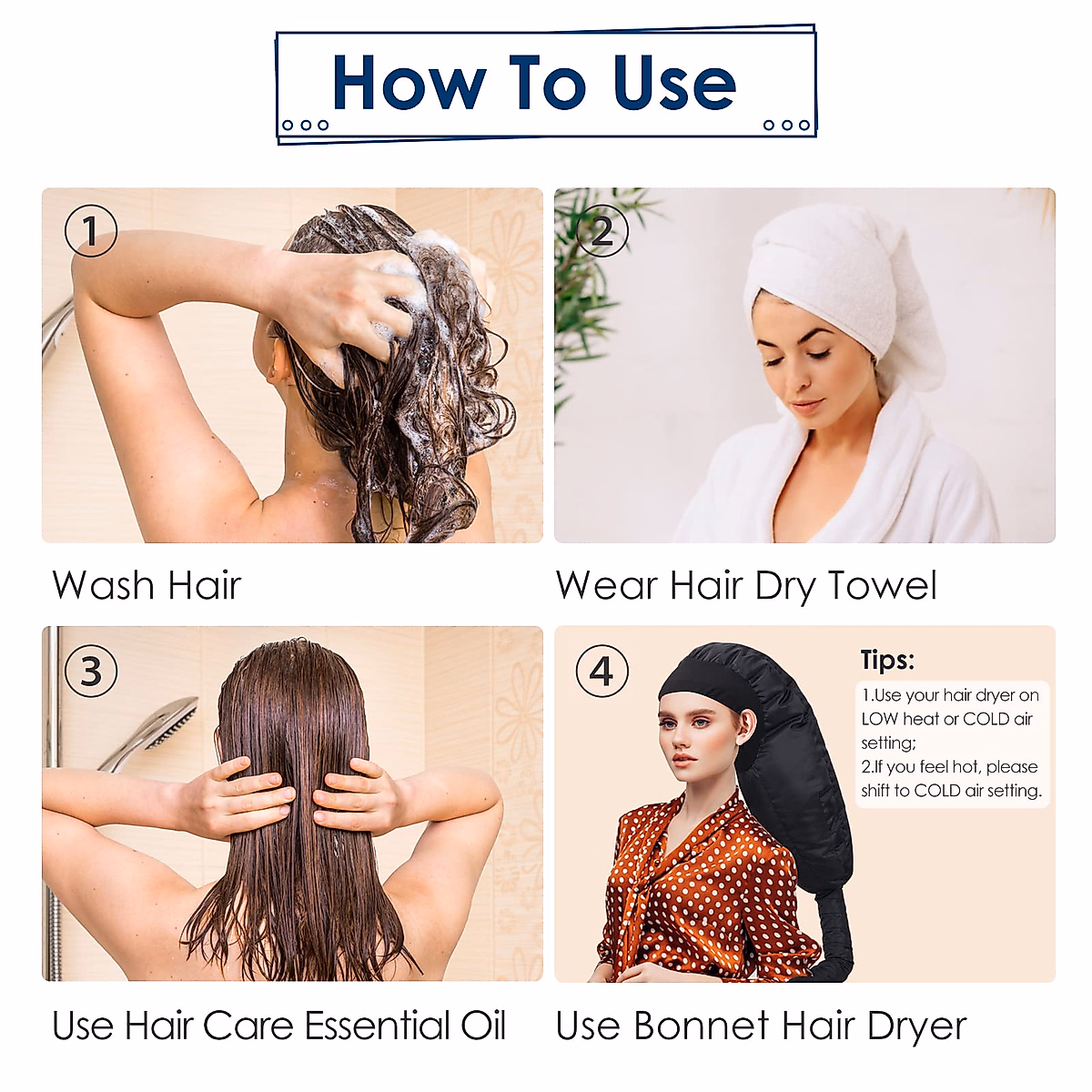 How To Use

1

Wash Hair

2

Wear Hair Dry Towel

3

Use Hair Care Essential Oil

4

Tips:

1.Use your hair dryer on LOW heat or COLD air setting;
2.If you feel hot, please shift to COLD air setting.

Use Bonnet Hair Dryer