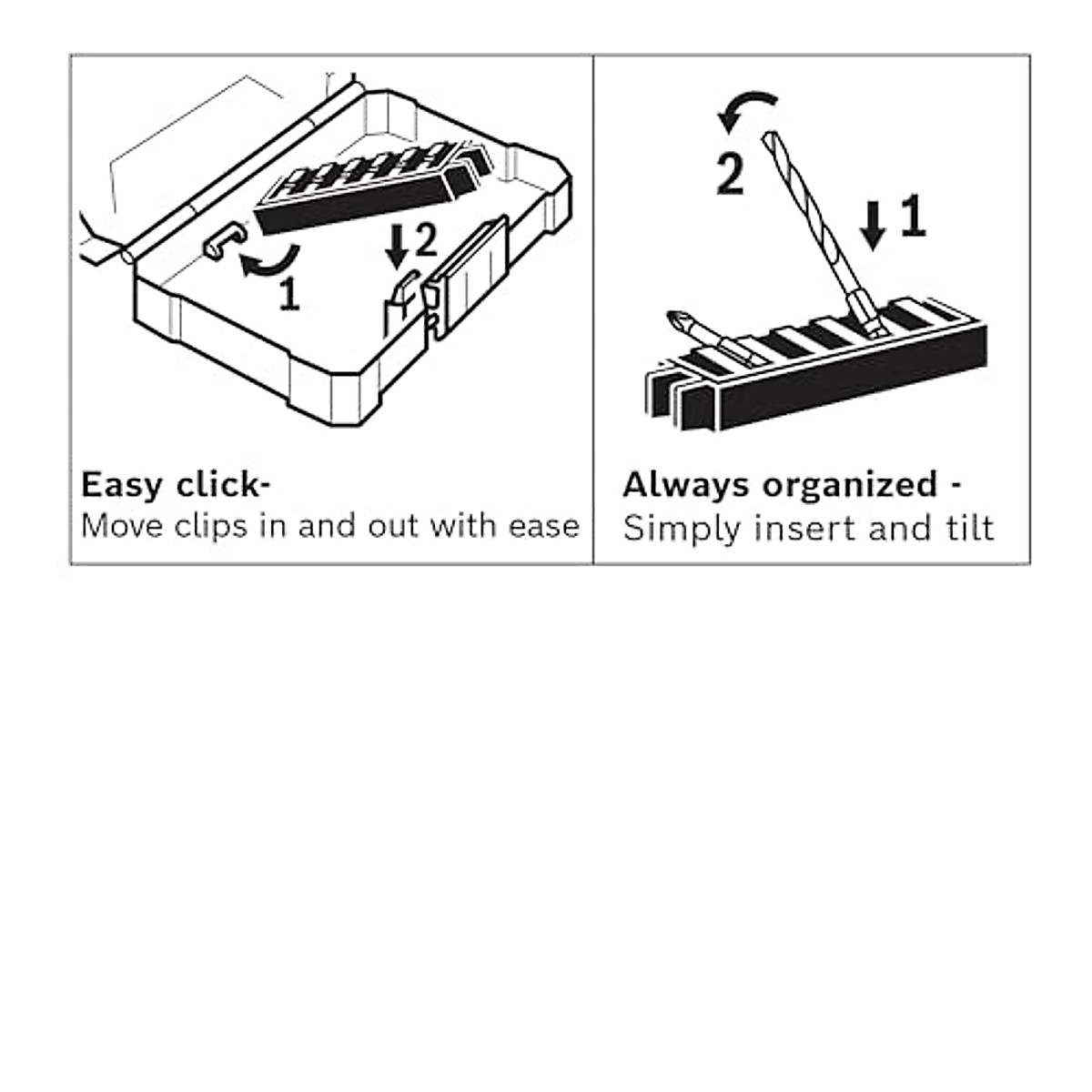 2
1

Easy click-
Move clips in and out with ease

2
1

Always organized -
Simply insert and tilt