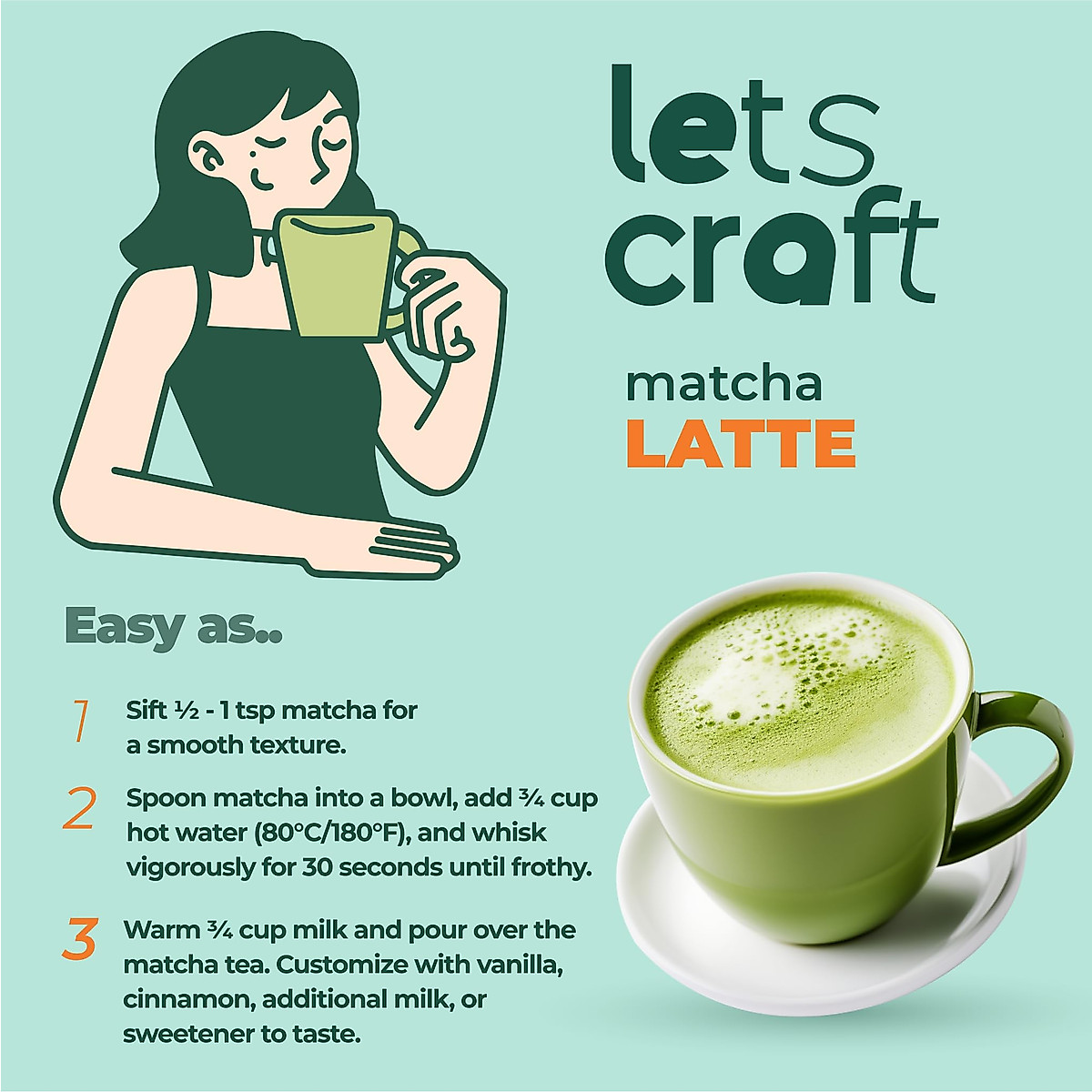 lets craft

matcha
LATTE

Easy as..

1 Sift ½ - 1 tsp matcha for a smooth texture.

2 Spoon matcha into a bowl, add ¾ cup hot water (80°C/180°F), and whisk vigorously for 30 seconds until frothy.

3 Warm ¾ cup milk and pour over the matcha tea. Customize with vanilla, cinnamon, additional milk, or sweetener to taste.