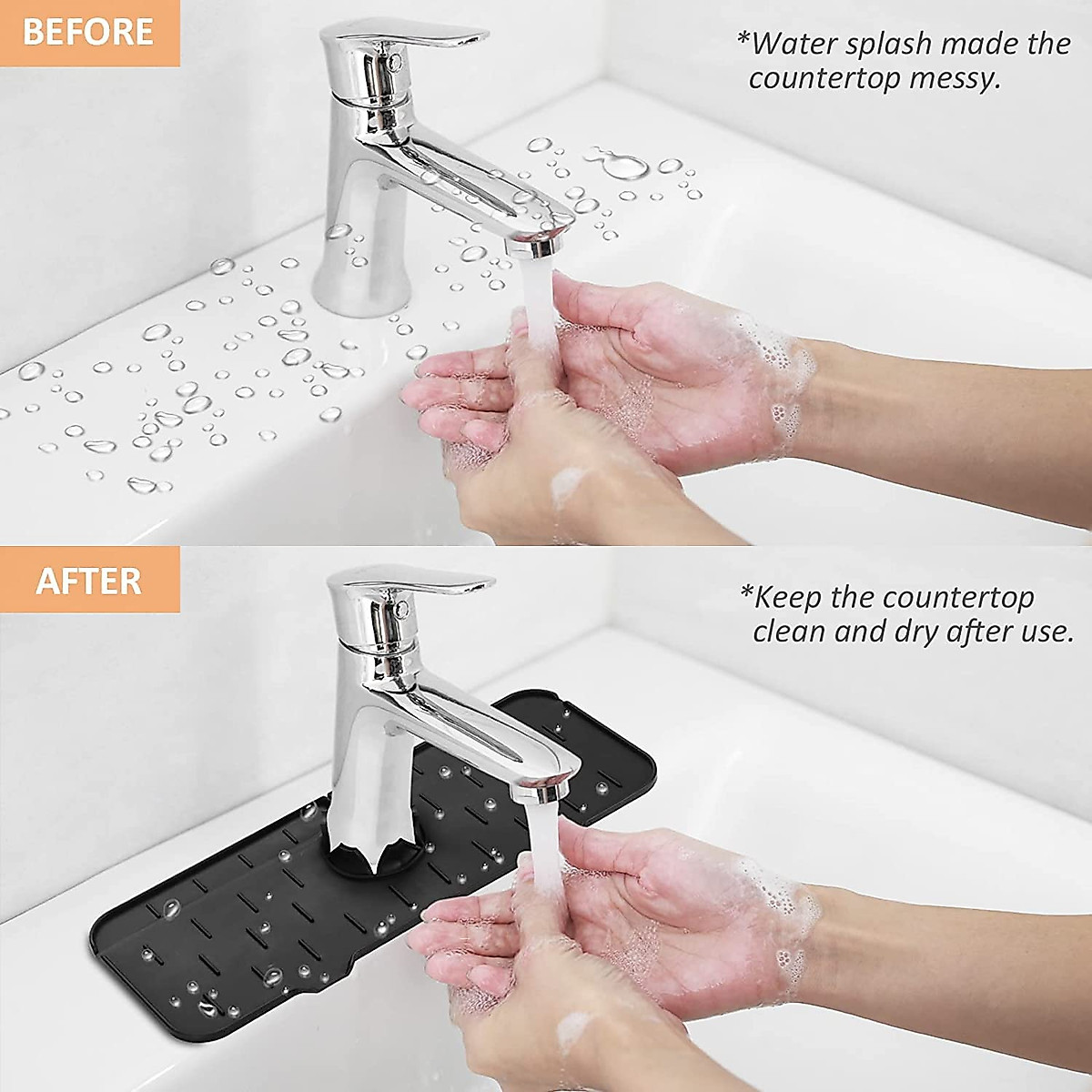 BEFORE

*Water splash made the countertop messy.

AFTER

*Keep the countertop clean and dry after use.