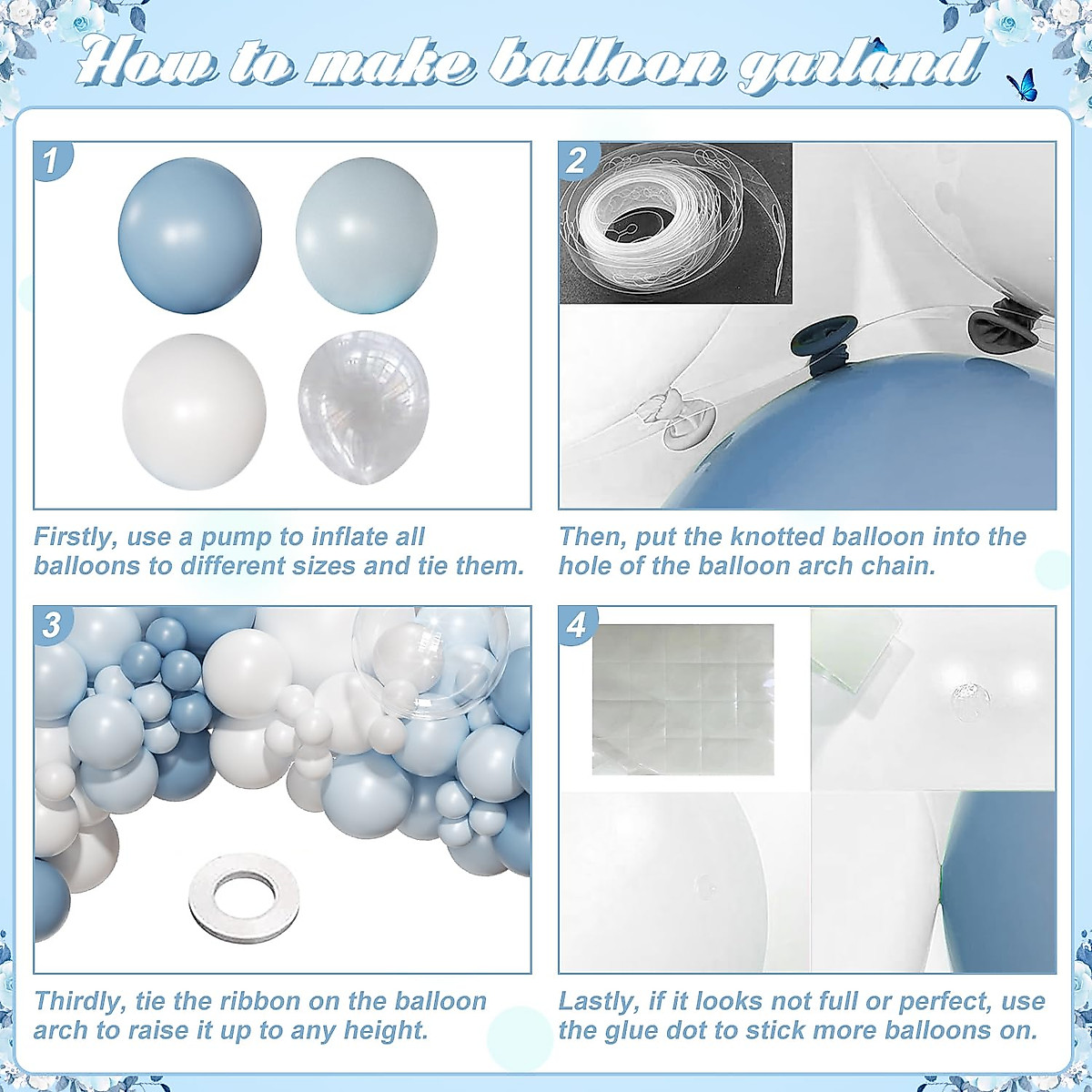 How to make balloon garland

1

Firstly, use a pump to inflate all balloons to different sizes and tie them.

2

Then, put the knotted balloon into the hole of the balloon arch chain.

3

Thirdly, tie the ribbon on the balloon arch to raise it up to any height.

4

Lastly, if it looks not full or perfect, use the glue dot to stick more balloons on.