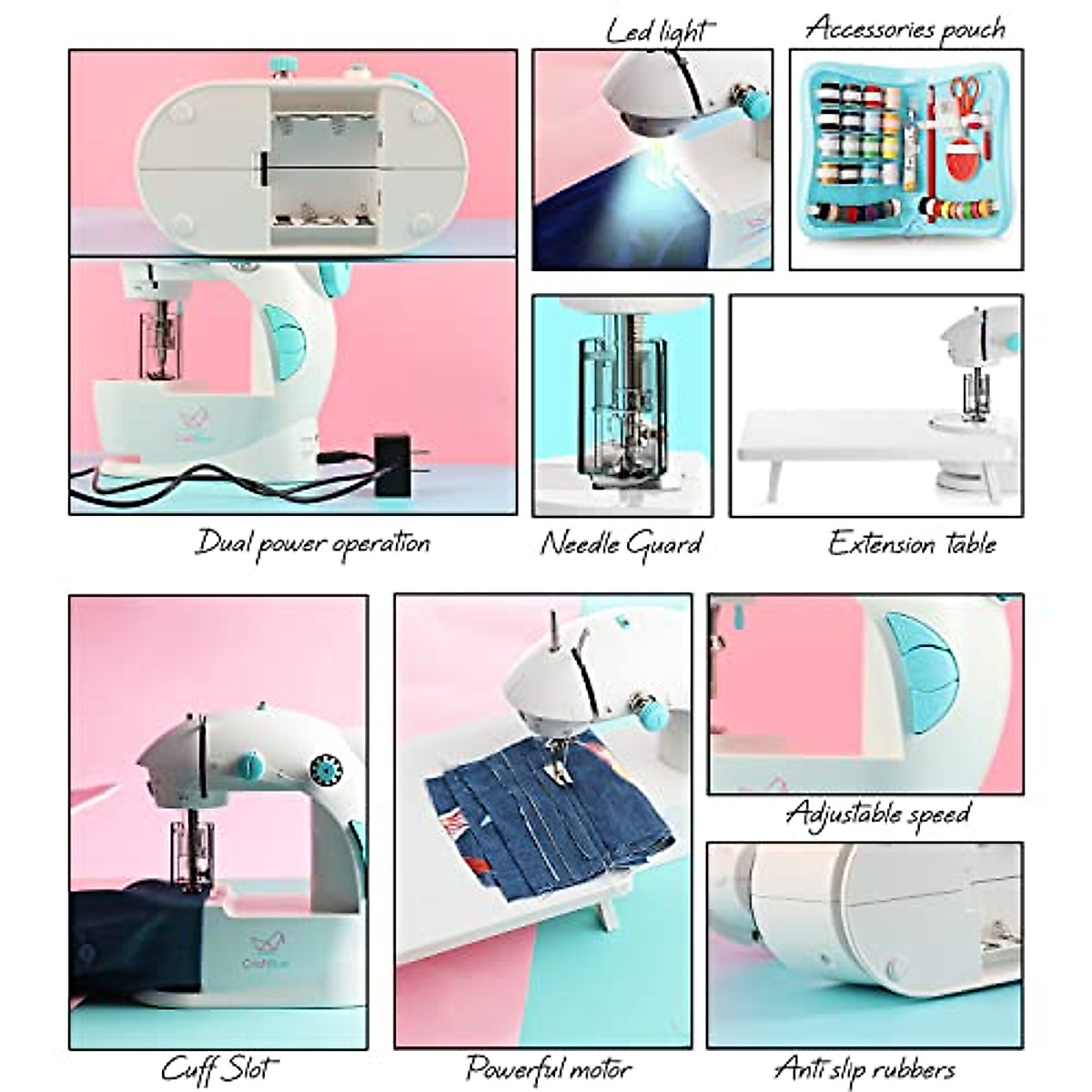 Led light

Accessories pouch

Dual power operation

Needle Guard

Extension table

Adjustable speed

Cuff Slot

Powerful motor

Anti slip rubbers