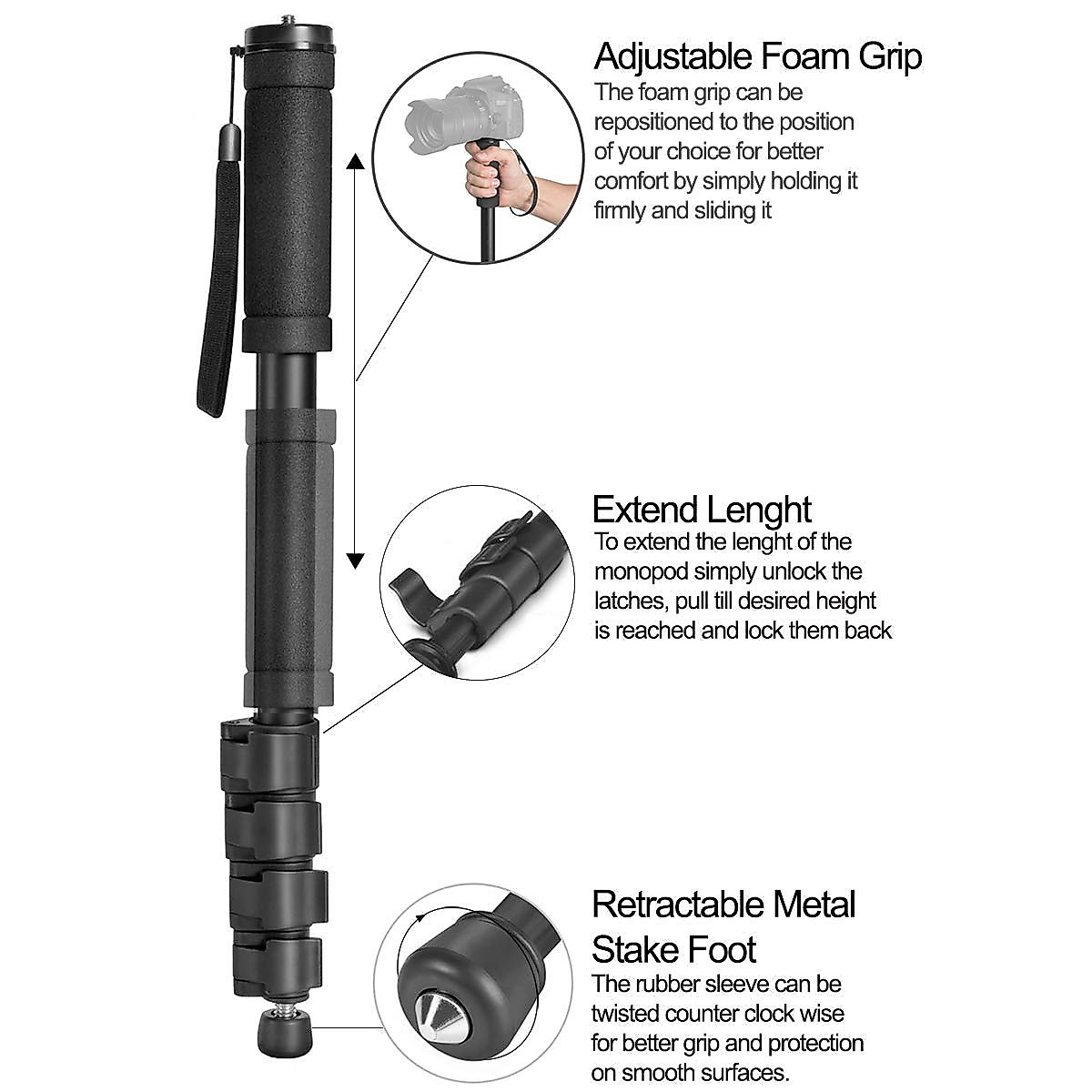 Adjustable Foam Grip
The foam grip can be repositioned to the position of your choice for better comfort by simply holding it firmly and sliding it

Extend Lenght
To extend the lenght of the monopod simply unlock the latches, pull till desired height is reached and lock them back

Retractable Metal Stake Foot
The rubber sleeve can be twisted counter clock wise for better grip and protection on smooth surfaces.