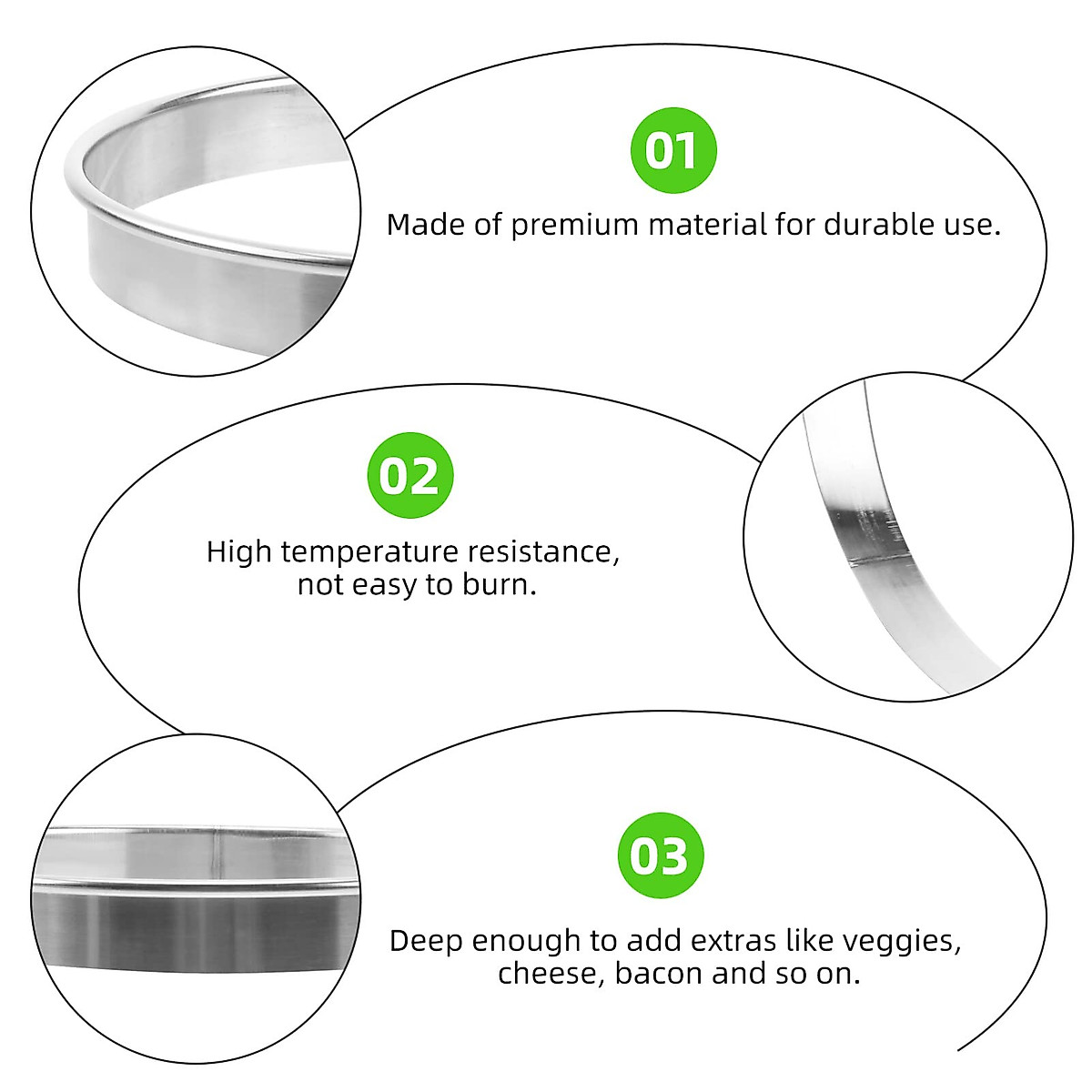 01

Made of premium material for durable use.

02

High temperature resistance, not easy to burn.

03

Deep enough to add extras like veggies, cheese, bacon and so on.