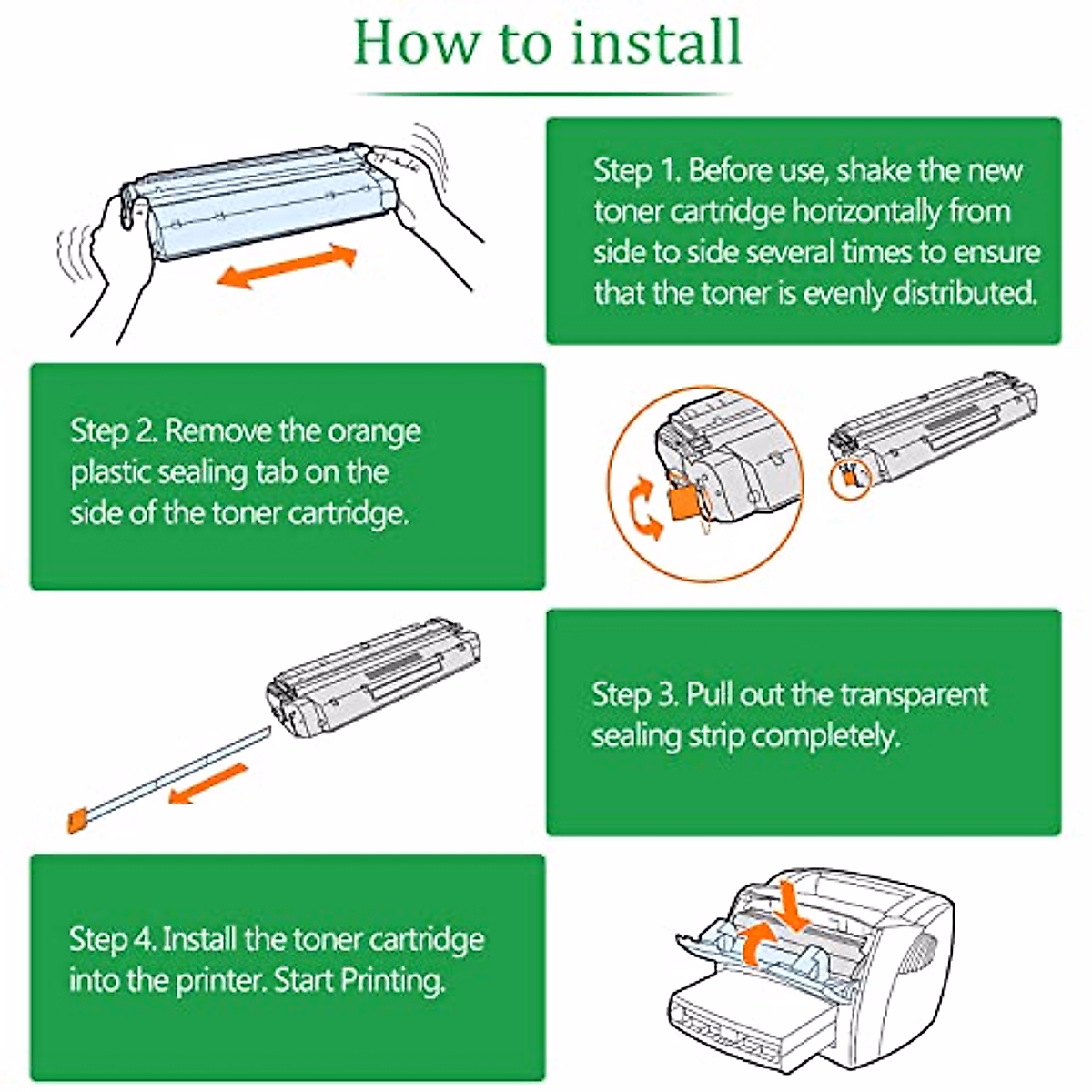 How to install

Step 1. Before use, shake the new toner cartridge horizontally from side to side several times to ensure that the toner is evenly distributed.

Step 2. Remove the orange plastic sealing tab on the side of the toner cartridge.

Step 3. Pull out the transparent sealing strip completely.

Step 4. Install the toner cartridge into the printer. Start Printing.