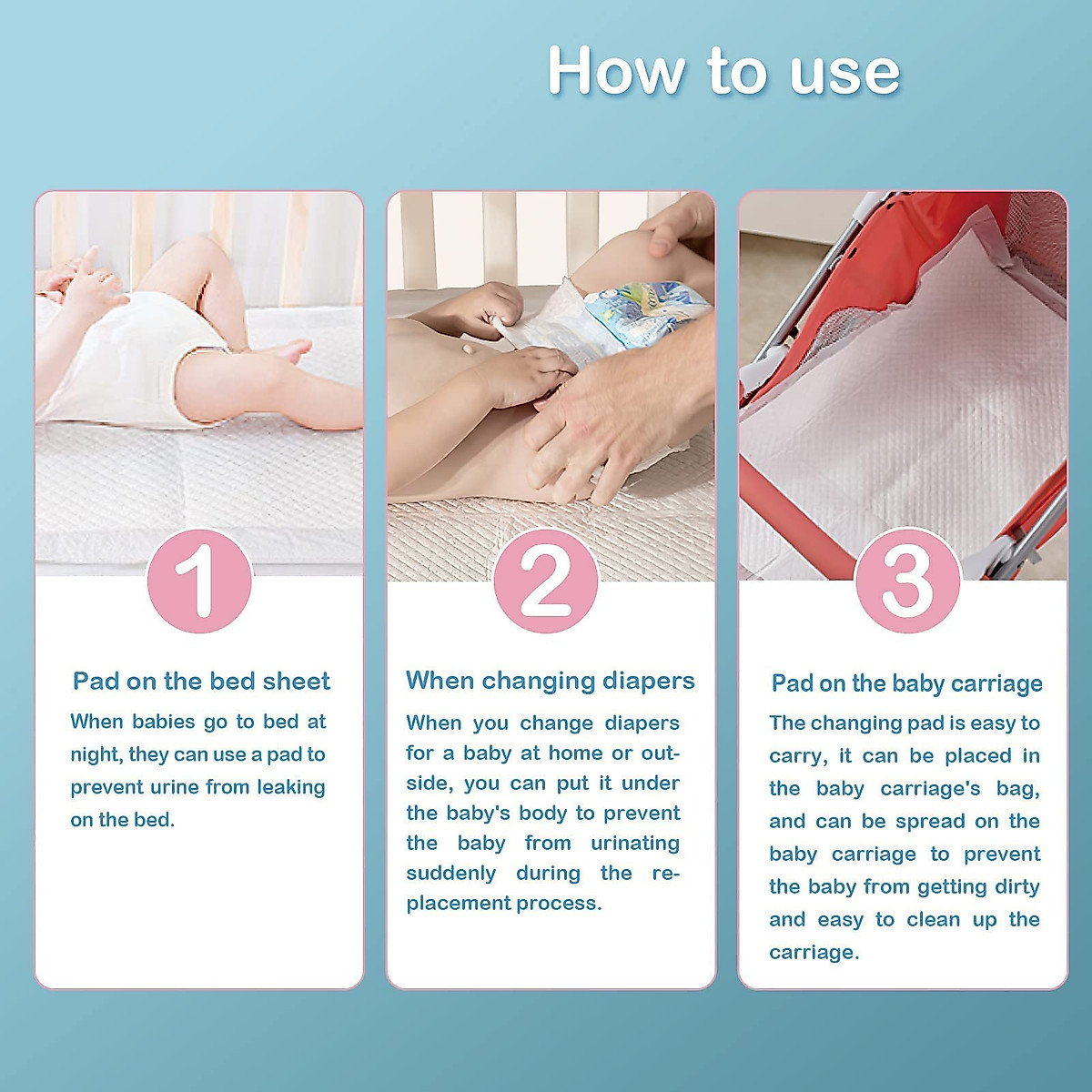 How to use

1

Pad on the bed sheet

When babies go to bed at night, they can use a pad to prevent urine from leaking on the bed.

2

When changing diapers

When you change diapers for a baby at home or outside, you can put it under the baby's body to prevent the baby from urinating suddenly during the replacement process.

3

Pad on the baby carriage

The changing pad is easy to carry, it can be placed in the baby carriage's bag, and can be spread on the baby carriage to prevent the baby from getting dirty and easy to clean up the carriage.