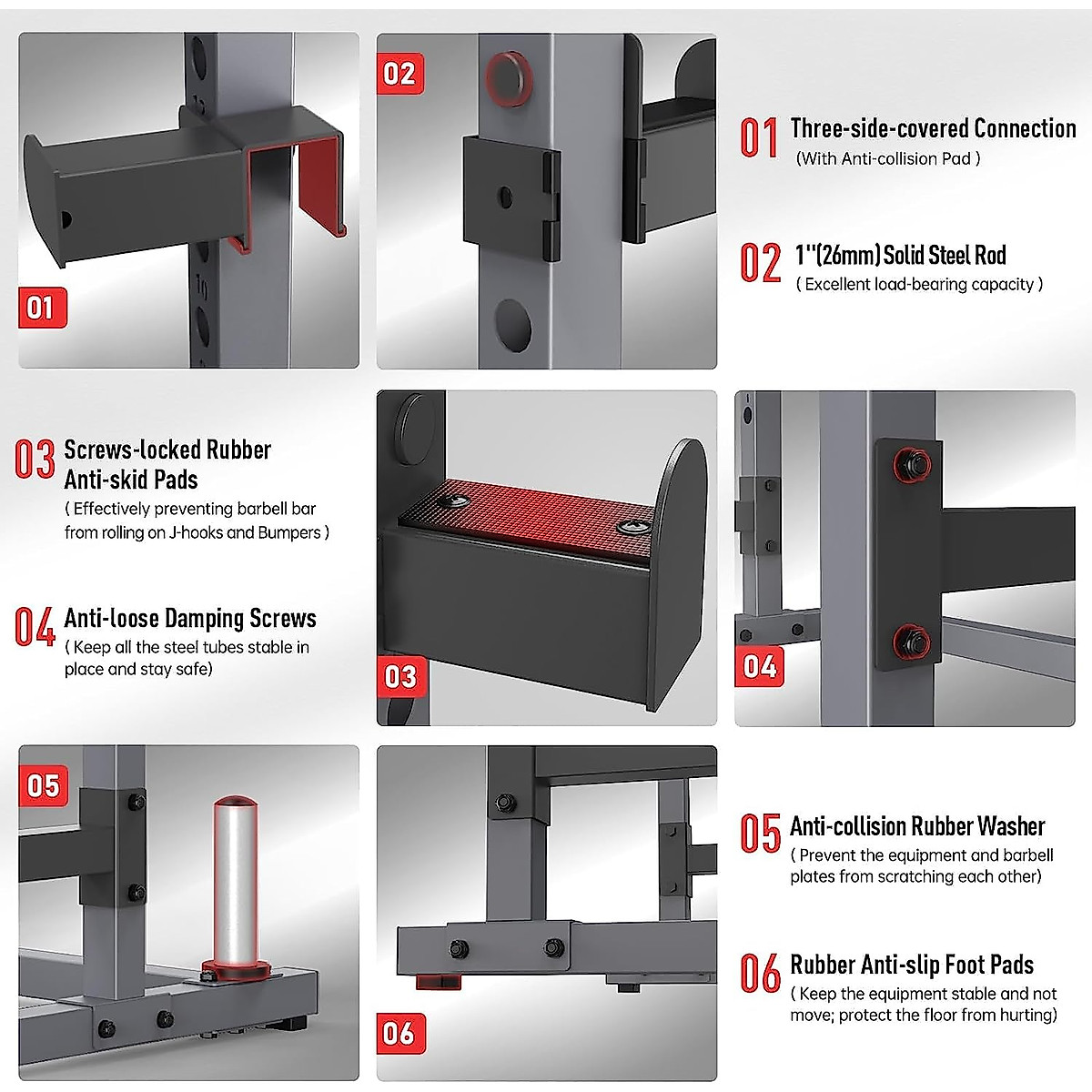 01

02

01 Three-side-covered Connection
(With Anti-collision Pad )

02 1''(26mm) Solid Steel Rod
( Excellent load-bearing capacity )

03 Screws-locked Rubber Anti-skid Pads
( Effectively preventing barbell bar from rolling on J-hooks and Bumpers )

04 Anti-loose Damping Screws
( Keep all the steel tubes stable in place and stay safe)

03

04

05

06

05 Anti-collision Rubber Washer
( Prevent the equipment and barbell plates from scratching each other)

06 Rubber Anti-slip Foot Pads
( Keep the equipment stable and not move; protect the floor from hurting)