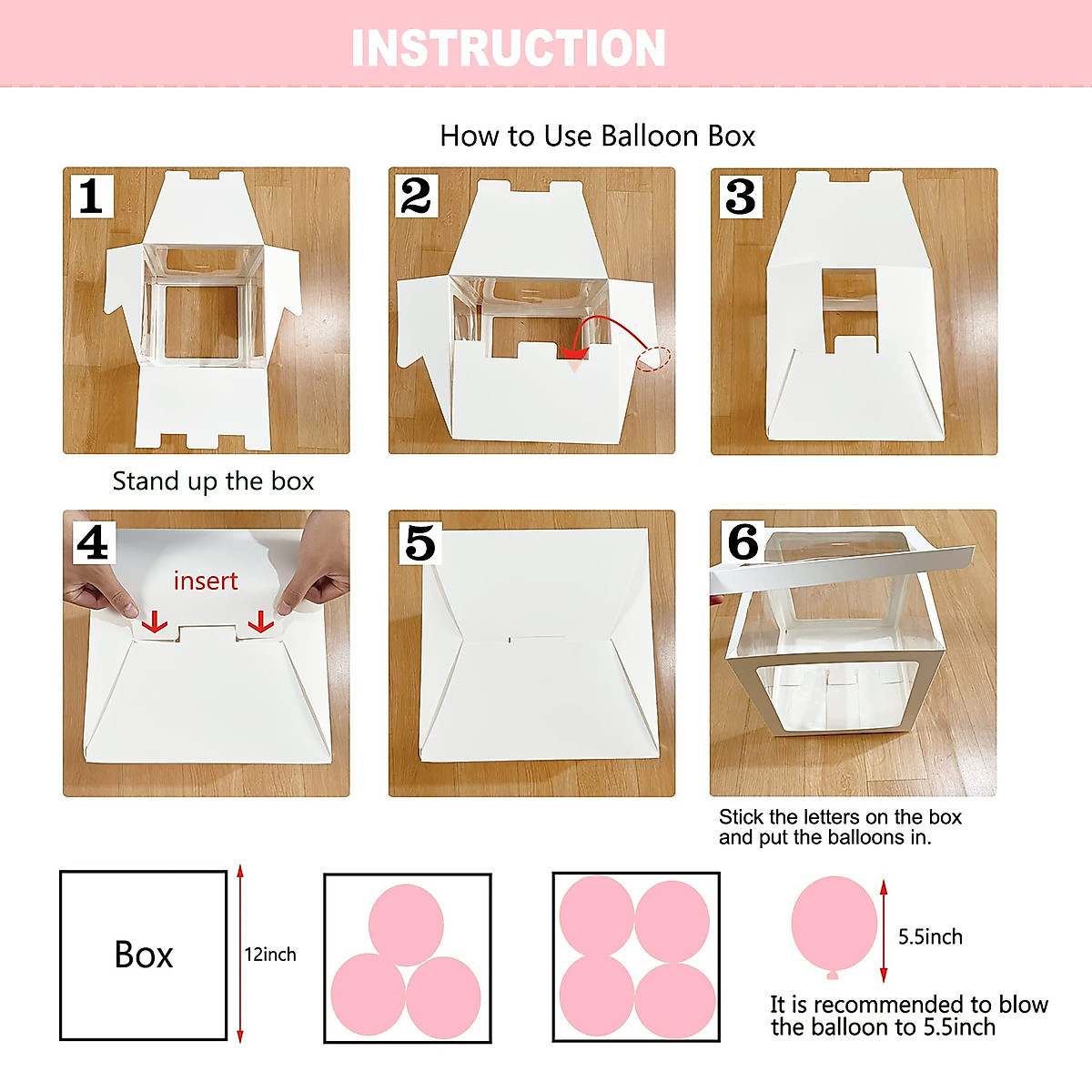 INSTRUCTION

How to Use Balloon Box

1

2

3

Stand up the box

4

insert

5

6

Stick the letters on the box and put the balloons in.

Box

12inch

5.5inch

It is recommended to blow the balloon to 5.5inch