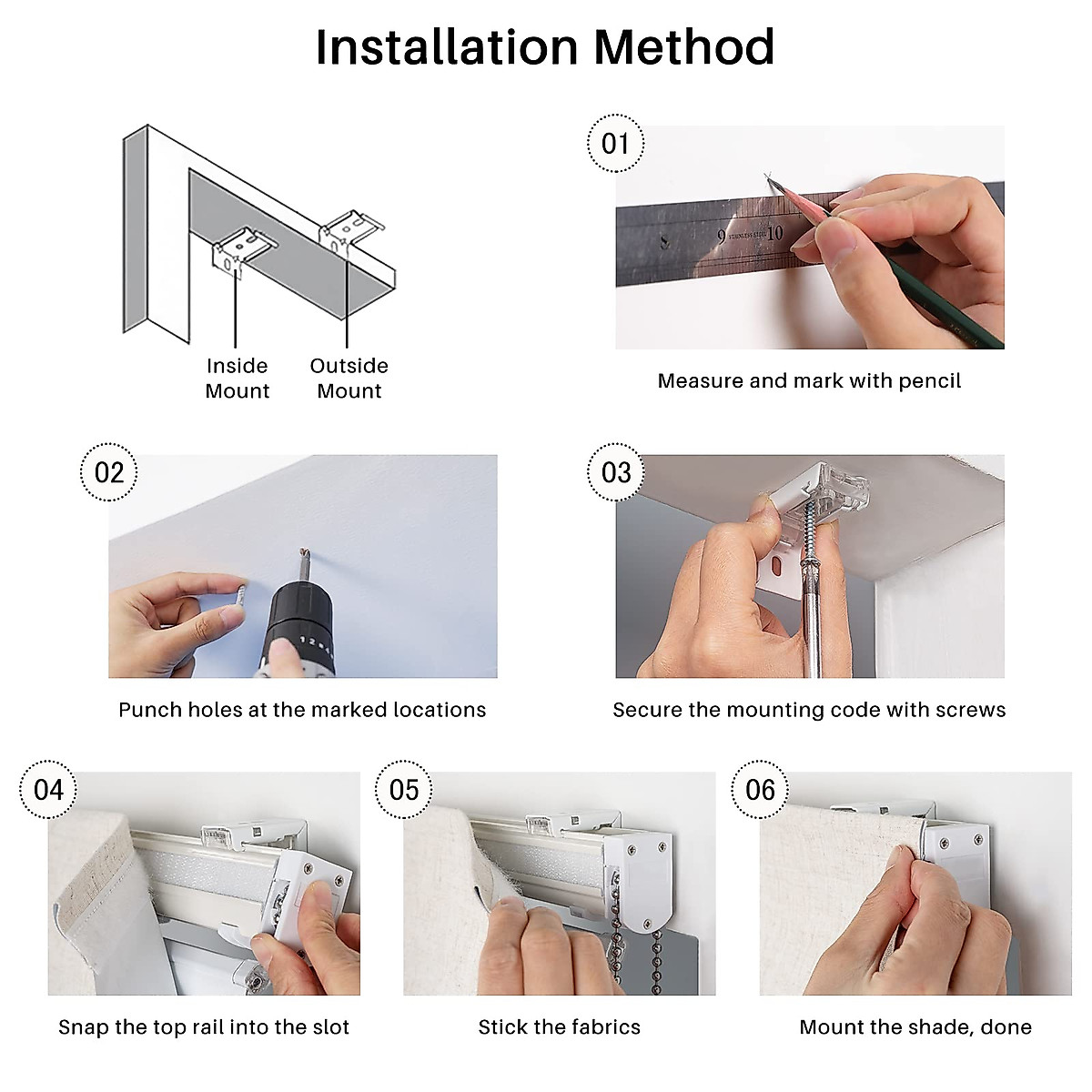 Installation Method

Inside Mount

Outside Mount

01

8 9 STAINLESS STEEL 10

Measure and mark with pencil

02

Punch holes at the marked locations

03

Secure the mounting code with screws

04

Snap the top rail into the slot

05

Stick the fabrics

06

Mount the shade, done