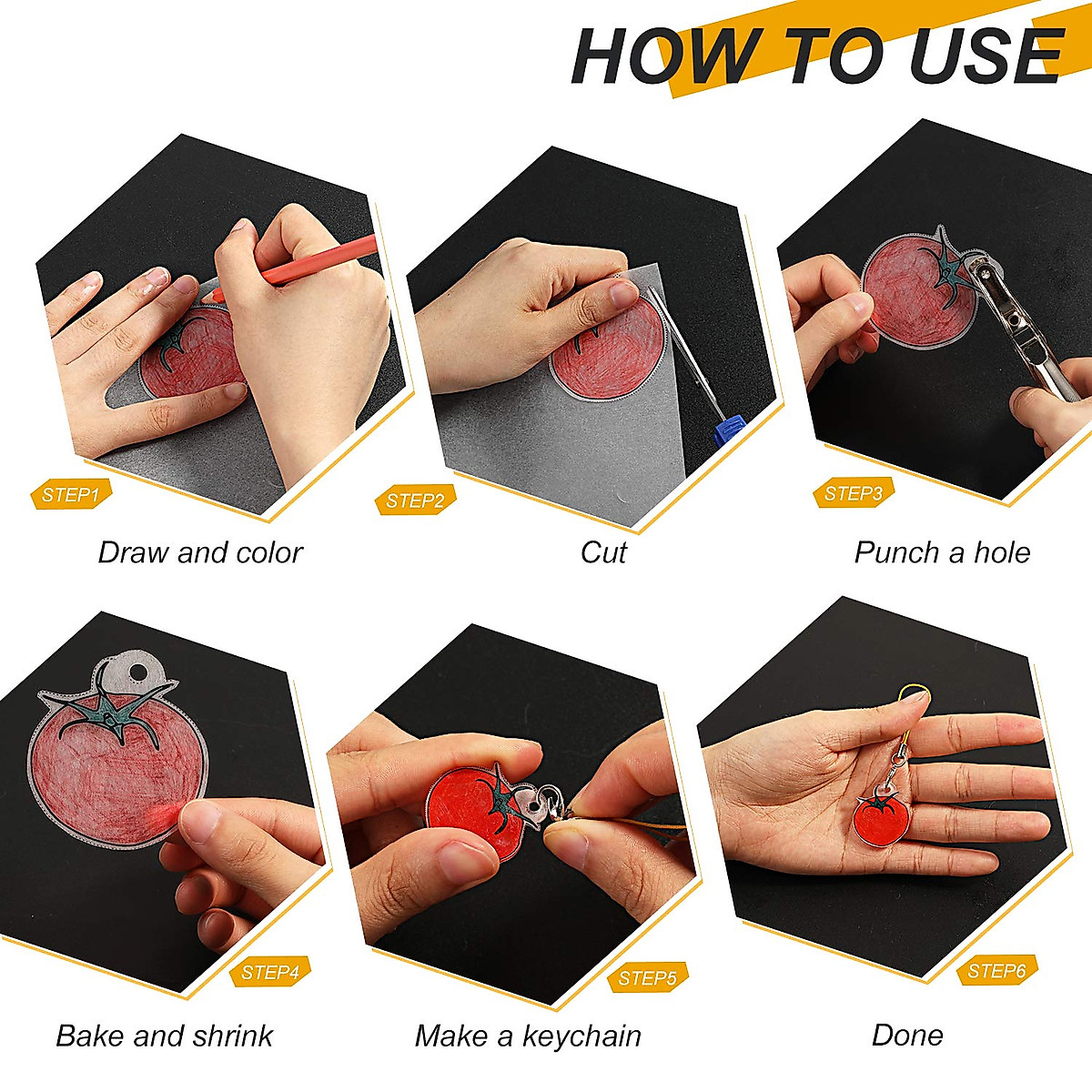 HOW TO USE

STEP1
Draw and color

STEP2
Cut

STEP3
Punch a hole

STEP4
Bake and shrink

STEP5
Make a keychain

STEP6
Done