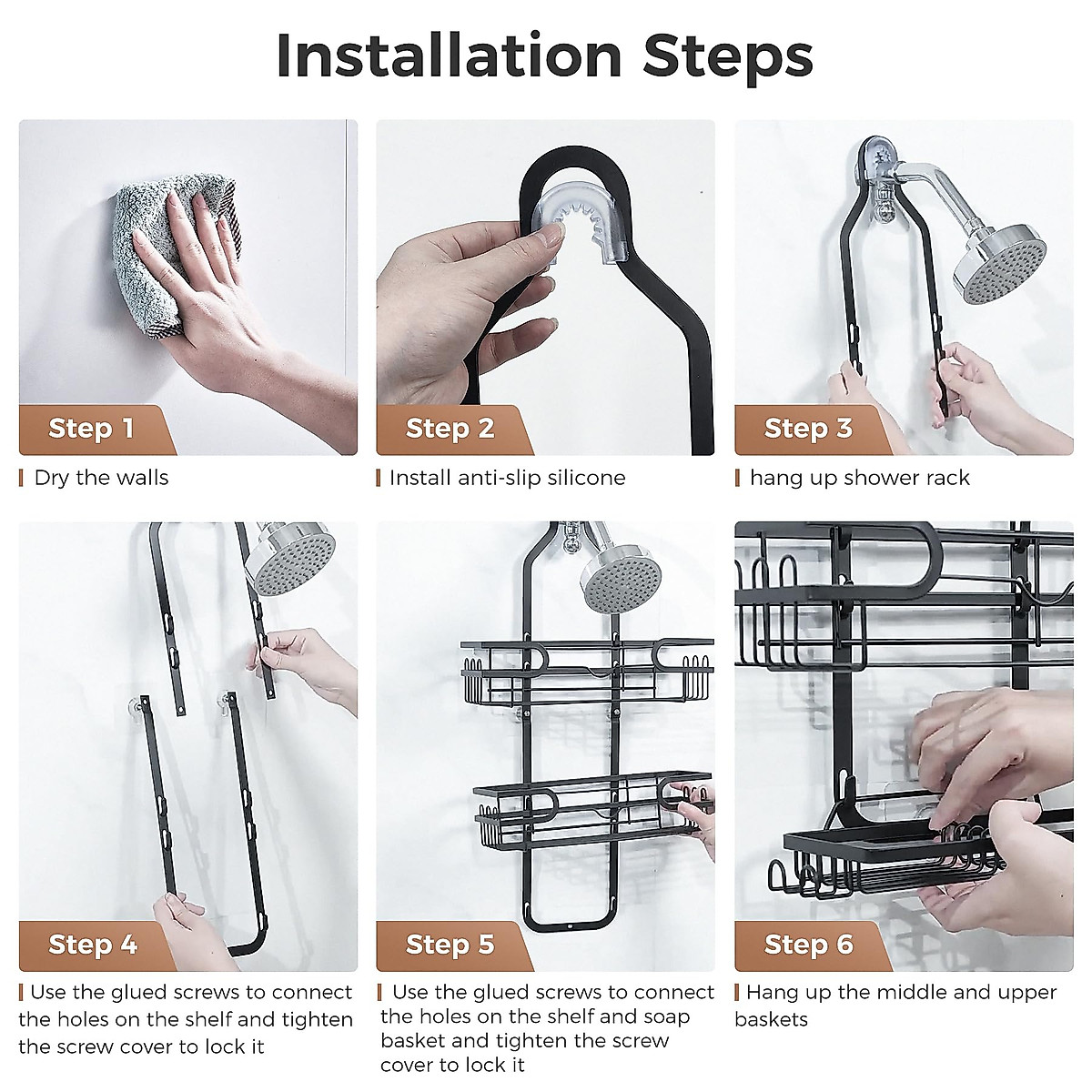 Installation Steps

Step 1

Dry the walls

Step 2

Install anti-slip silicone

Step 3

hang up shower rack

Step 4

Use the glued screws to connect the holes on the shelf and tighten the screw cover to lock it

Step 5

Use the glued screws to connect the holes on the shelf and soap basket and tighten the screw cover to lock it

Step 6

Hang up the middle and upper baskets