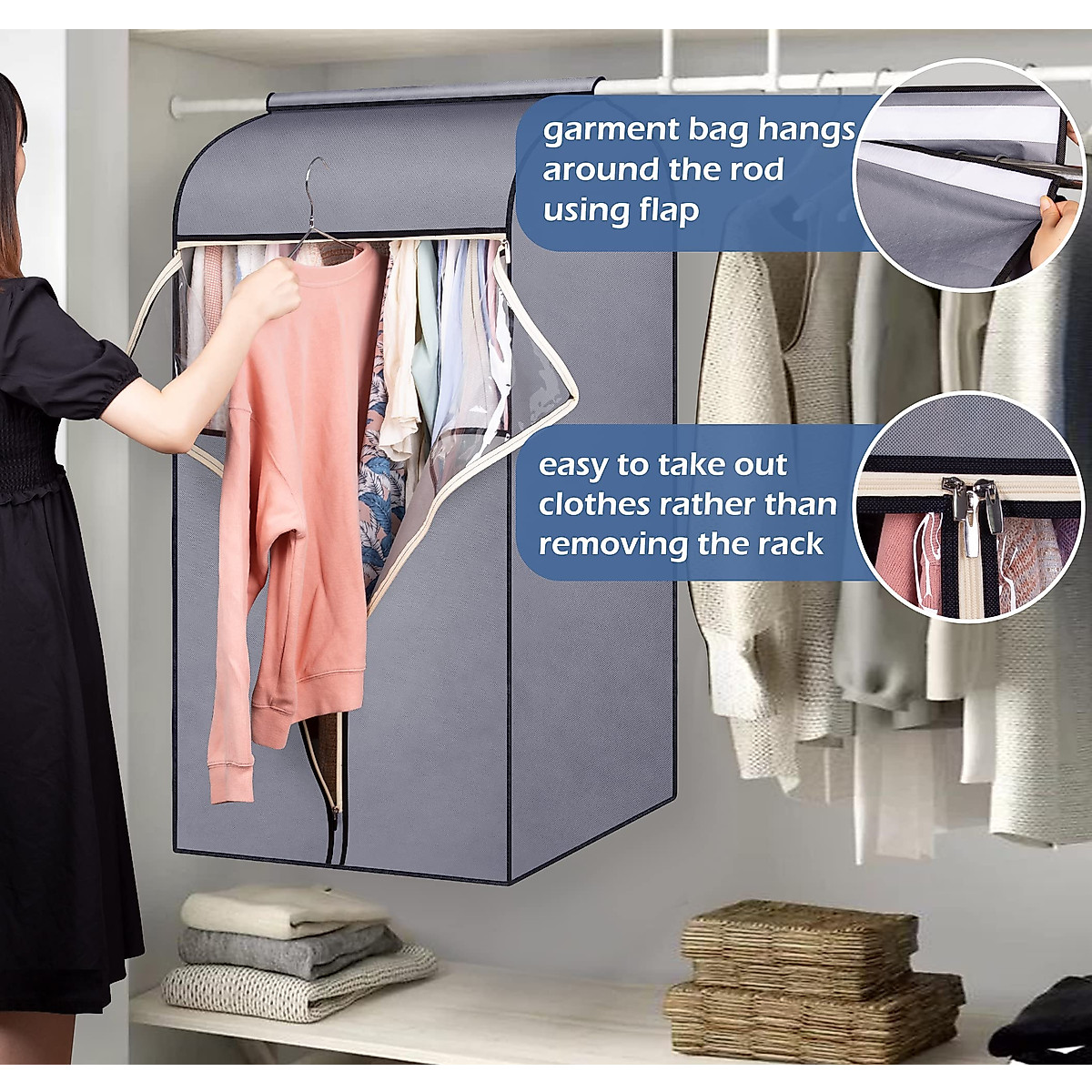 garment bag hangs around the rod using flap

easy to take out clothes rather than removing the rack