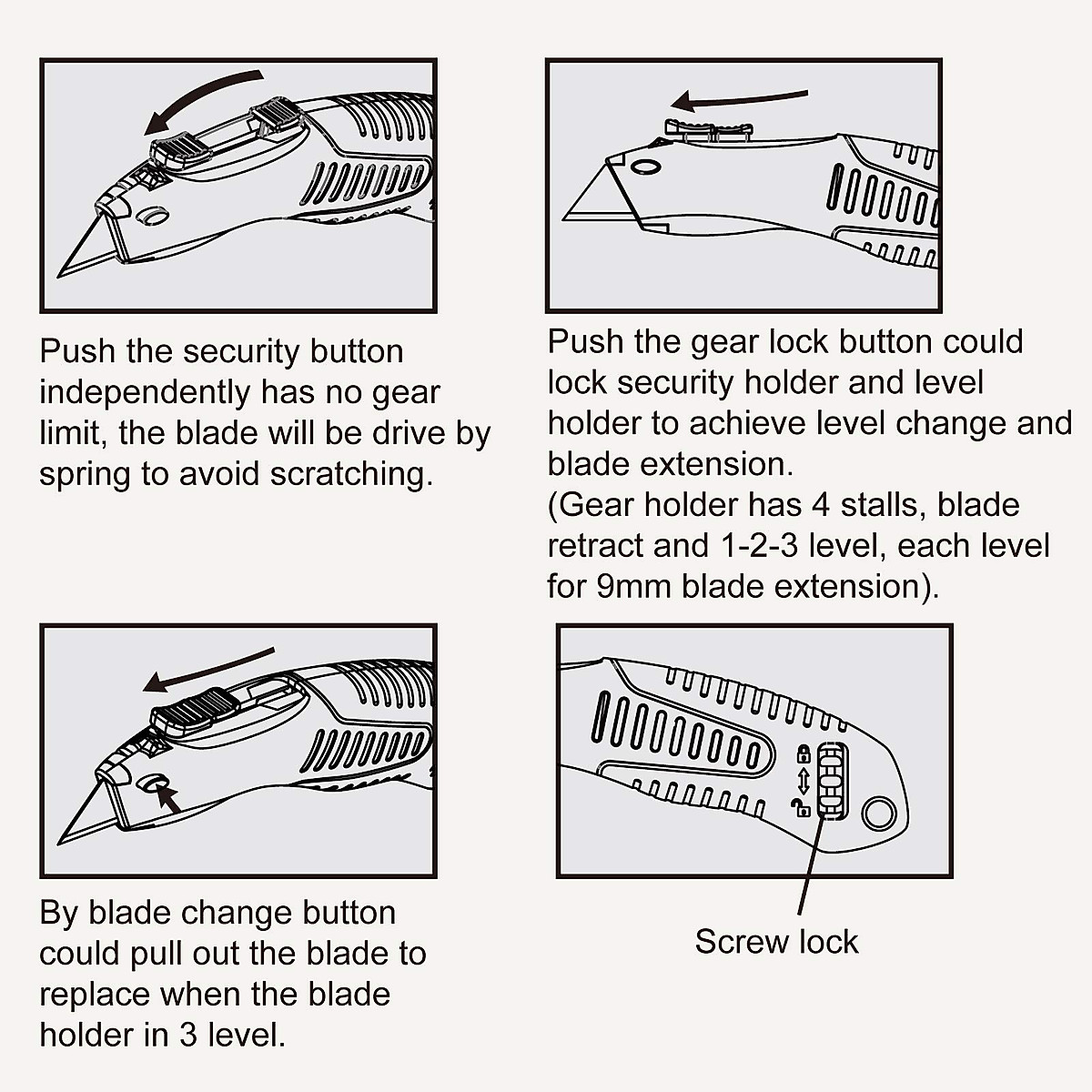 Push the security button independently has no gear limit, the blade will be drive by spring to avoid scratching.

Push the gear lock button could lock security holder and level holder to achieve level change and blade extension.
(Gear holder has 4 stalls, blade retract and 1-2-3 level, each level for 9mm blade extension).

By blade change button could pull out the blade to replace when the blade holder in 3 level.

Screw lock