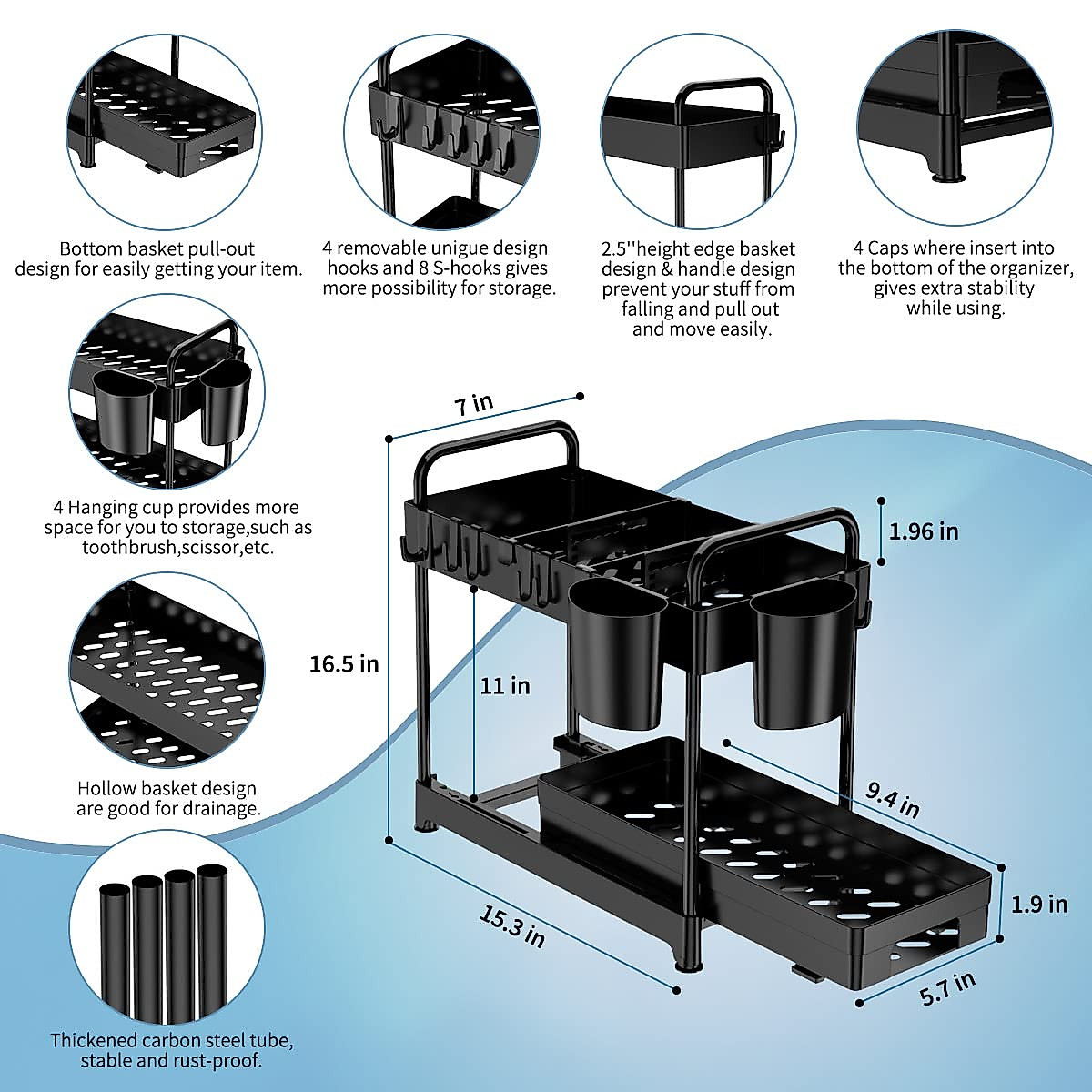 Bottom basket pull-out design for easily getting your item.

4 removable unigue design hooks and 8 S-hooks gives more possibility for storage.

2.5''height edge basket design & handle design prevent your stuff from falling and pull out and move easily.

4 Caps where insert into the bottom of the organizer, gives extra stability while using.

4 Hanging cup provides more space for you to storage,such as toothbrush,scissor,etc.

Hollow basket design are good for drainage.

Thickened carbon steel tube, stable and rust-proof.

7 in

1.96 in

16.5 in

11 in

9.4 in

1.9 in

15.3 in

5.7 in