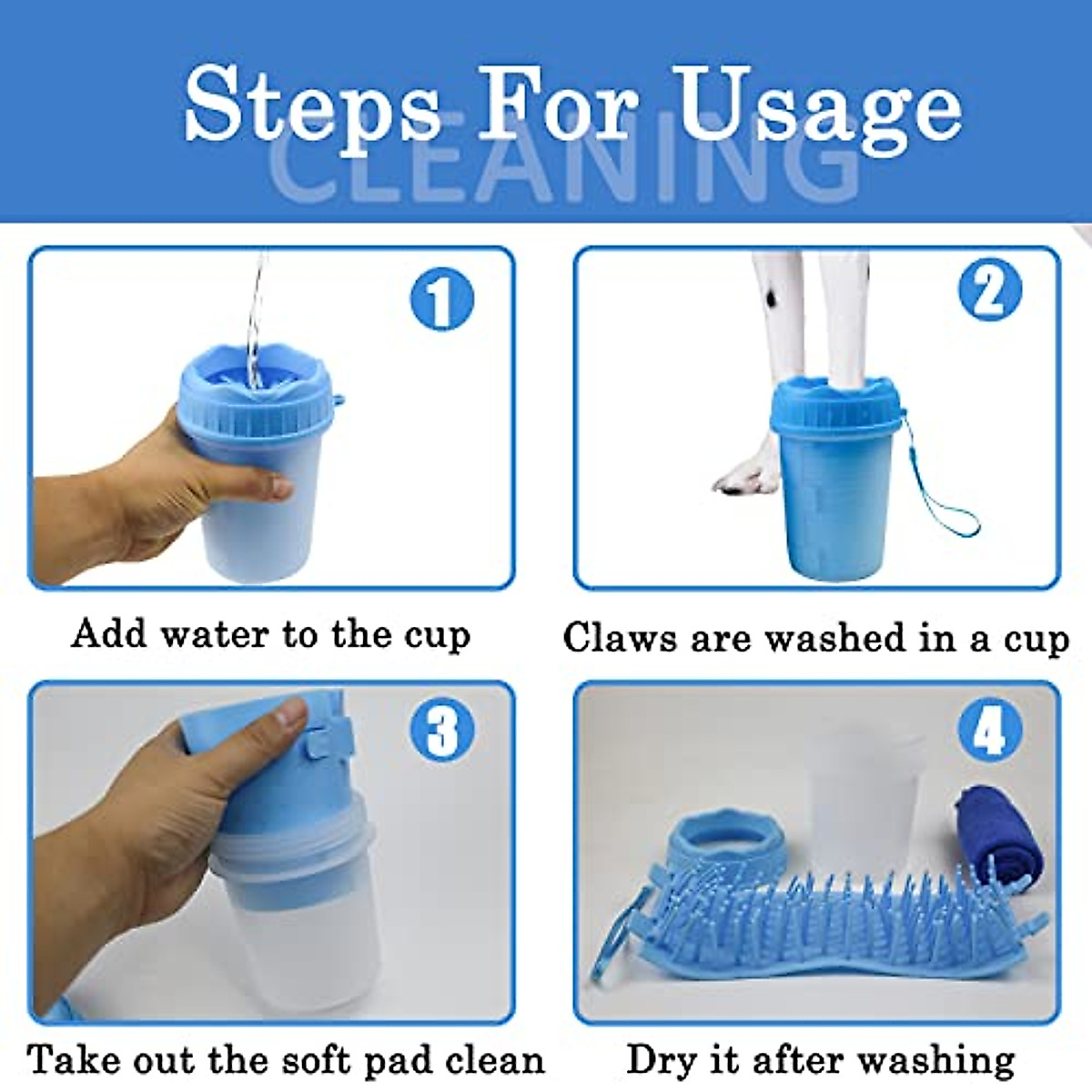 Steps For Usage
CLEANING

1

Add water to the cup

2

Claws are washed in a cup

3

Take out the soft pad clean

4

Dry it after washing