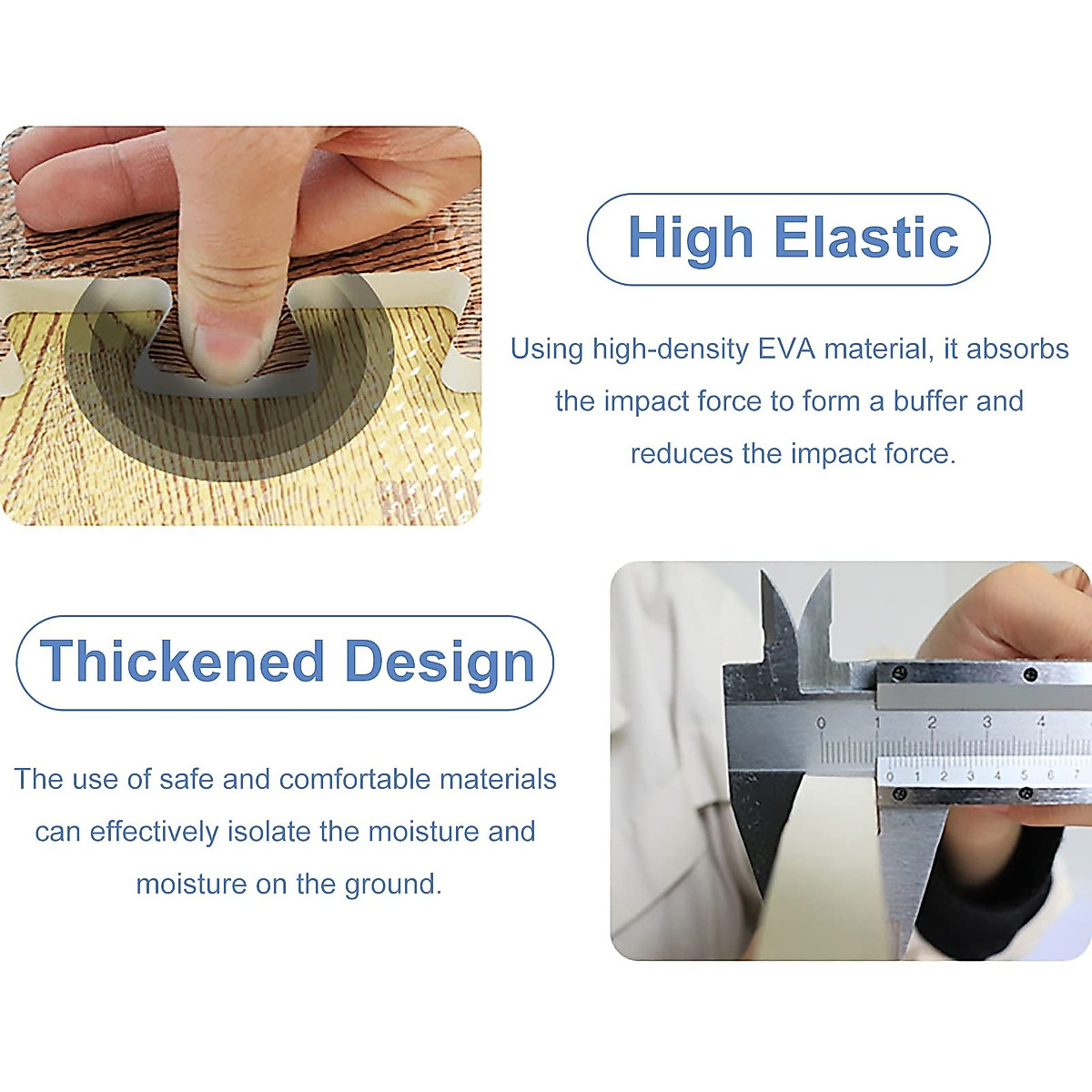 High Elastic

Using high-density EVA material, it absorbs the impact force to form a buffer and reduces the impact force.

Thickened Design

The use of safe and comfortable materials can effectively isolate the moisture and moisture on the ground.

0 1 2 3 4
0 1 2 3 4 5 6 7