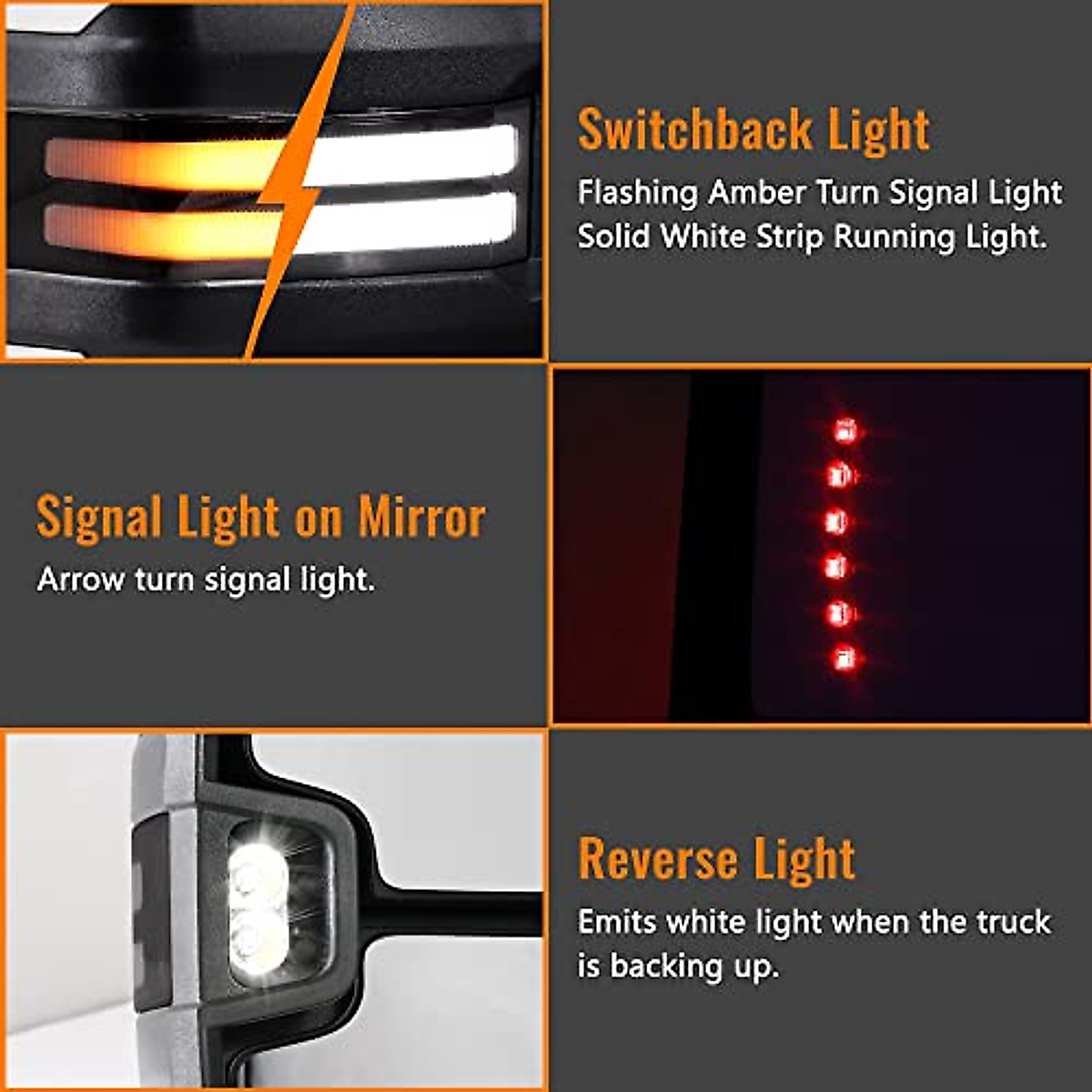 Switchback Light
Flashing Amber Turn Signal Light
Solid White Strip Running Light.

Signal Light on Mirror
Arrow turn signal light.

Reverse Light
Emits white light when the truck is backing up.