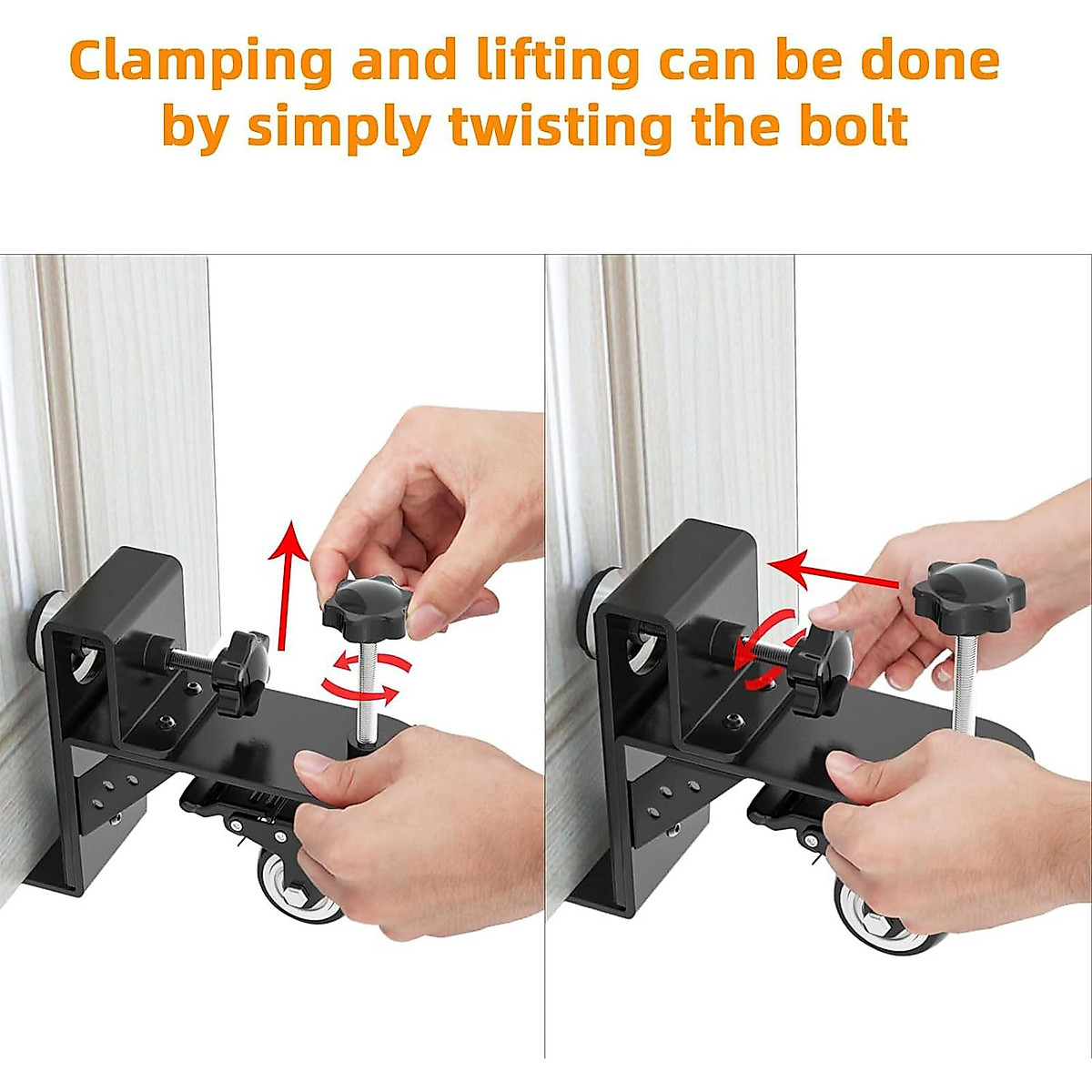 Clamping and lifting can be done by simply twisting the bolt