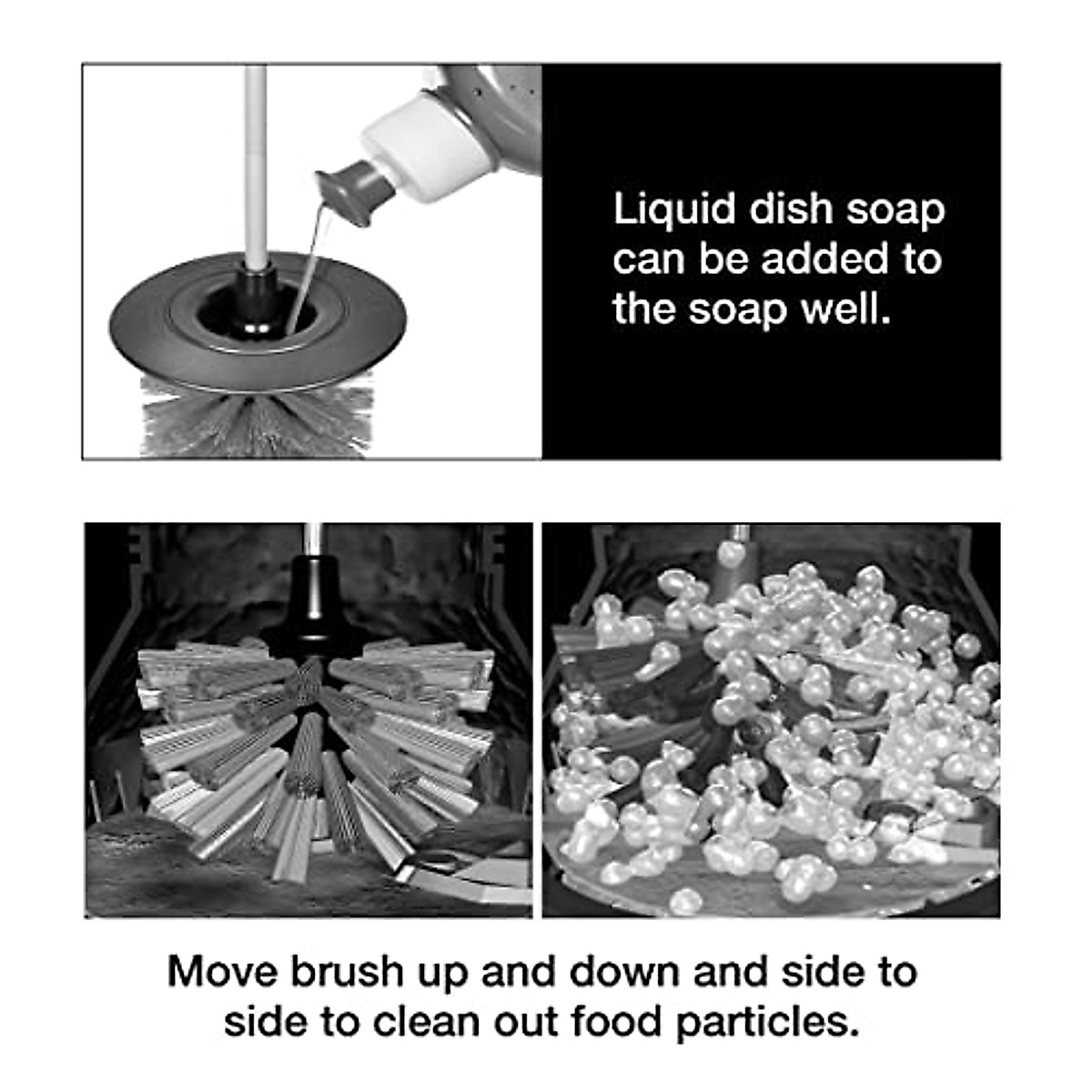 Liquid dish soap can be added to the soap well.

Move brush up and down and side to side to clean out food particles.