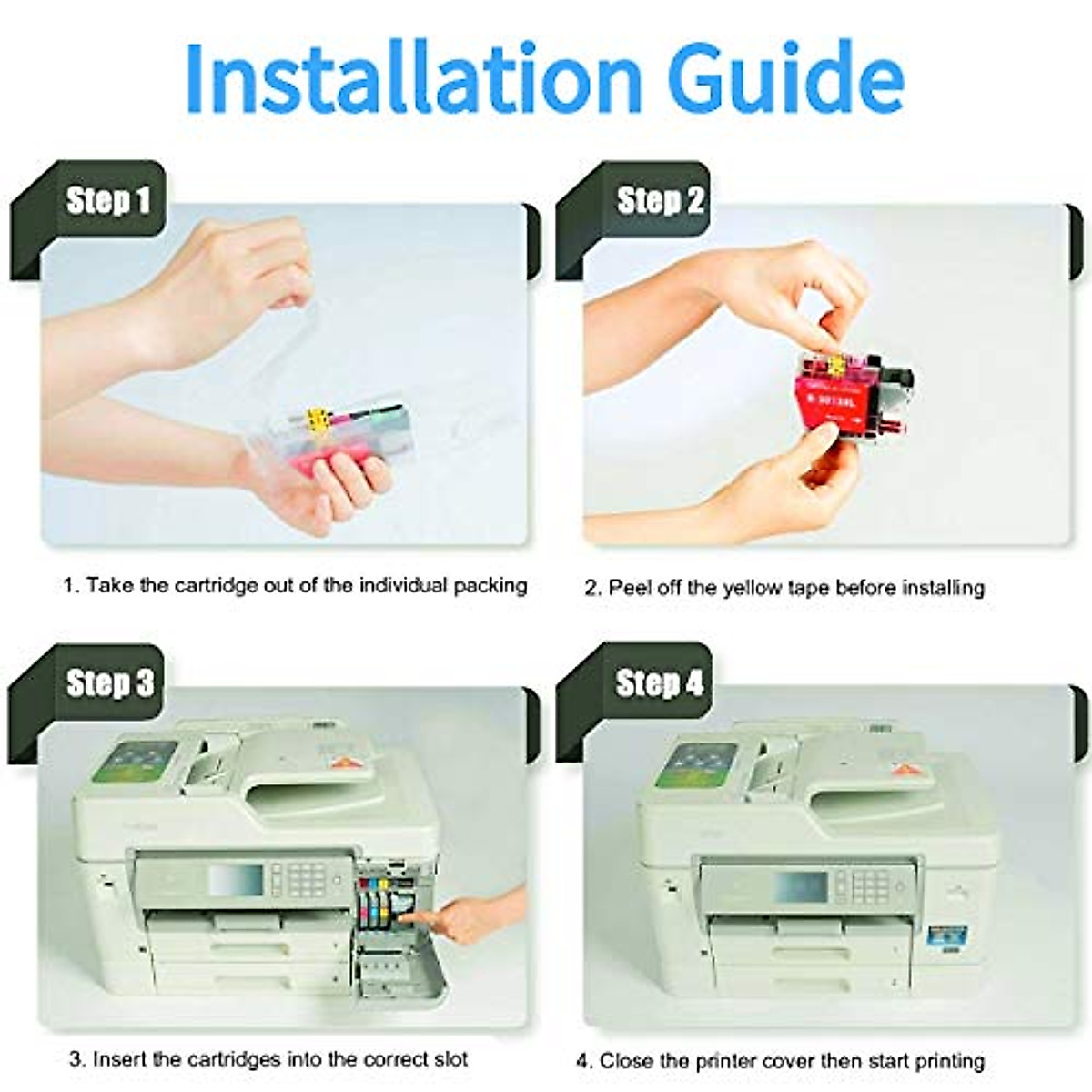 Installation Guide

Step 1

1. Take the cartridge out of the individual packing

Step 2

2. Peel off the yellow tape before installing

Step 3

3. Insert the cartridges into the correct slot

Step 4

4. Close the printer cover then start printing