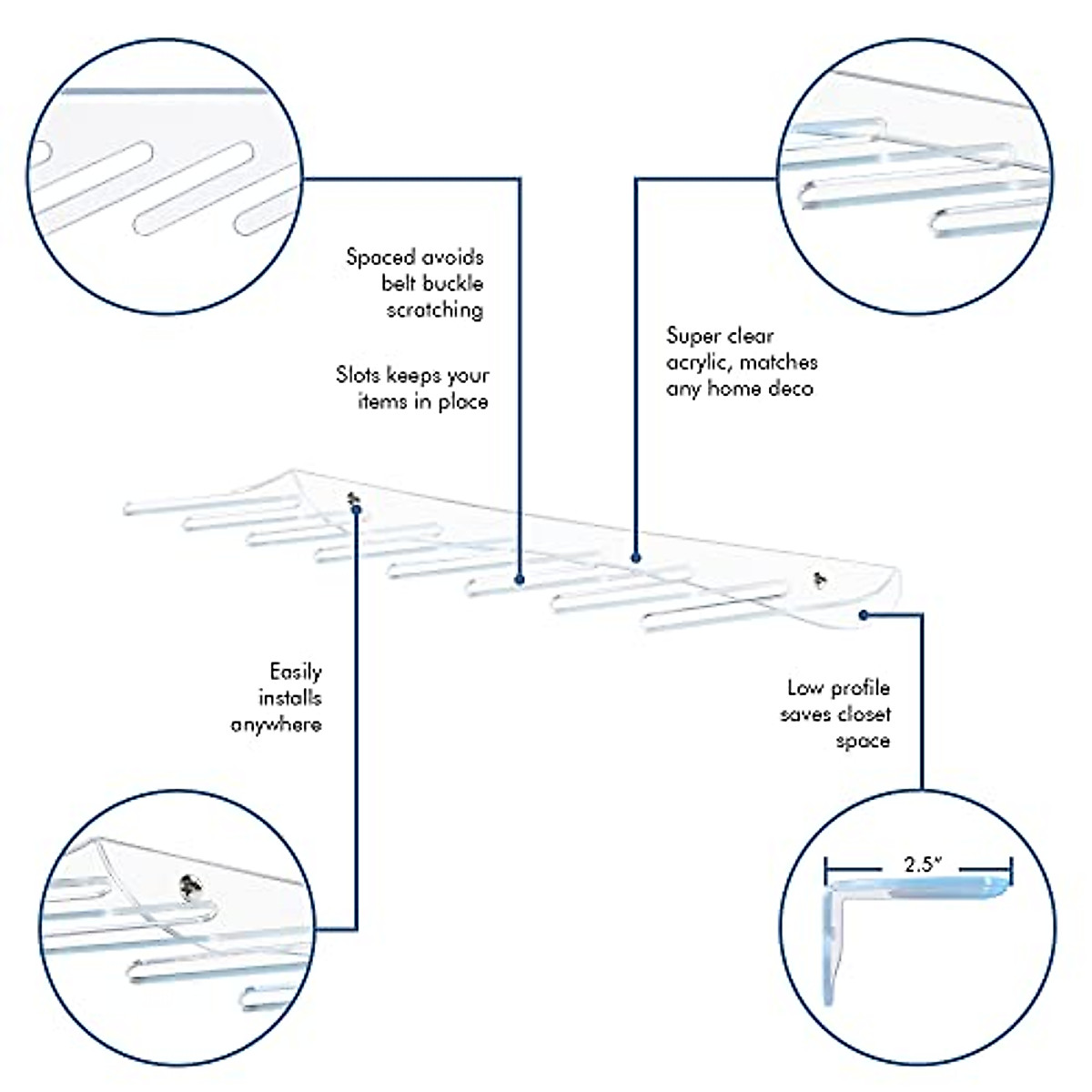 Spaced avoids belt buckle scratching

Slots keeps your items in place

Super clear acrylic, matches any home deco

Easily installs anywhere

Low profile saves closet space

2.5"