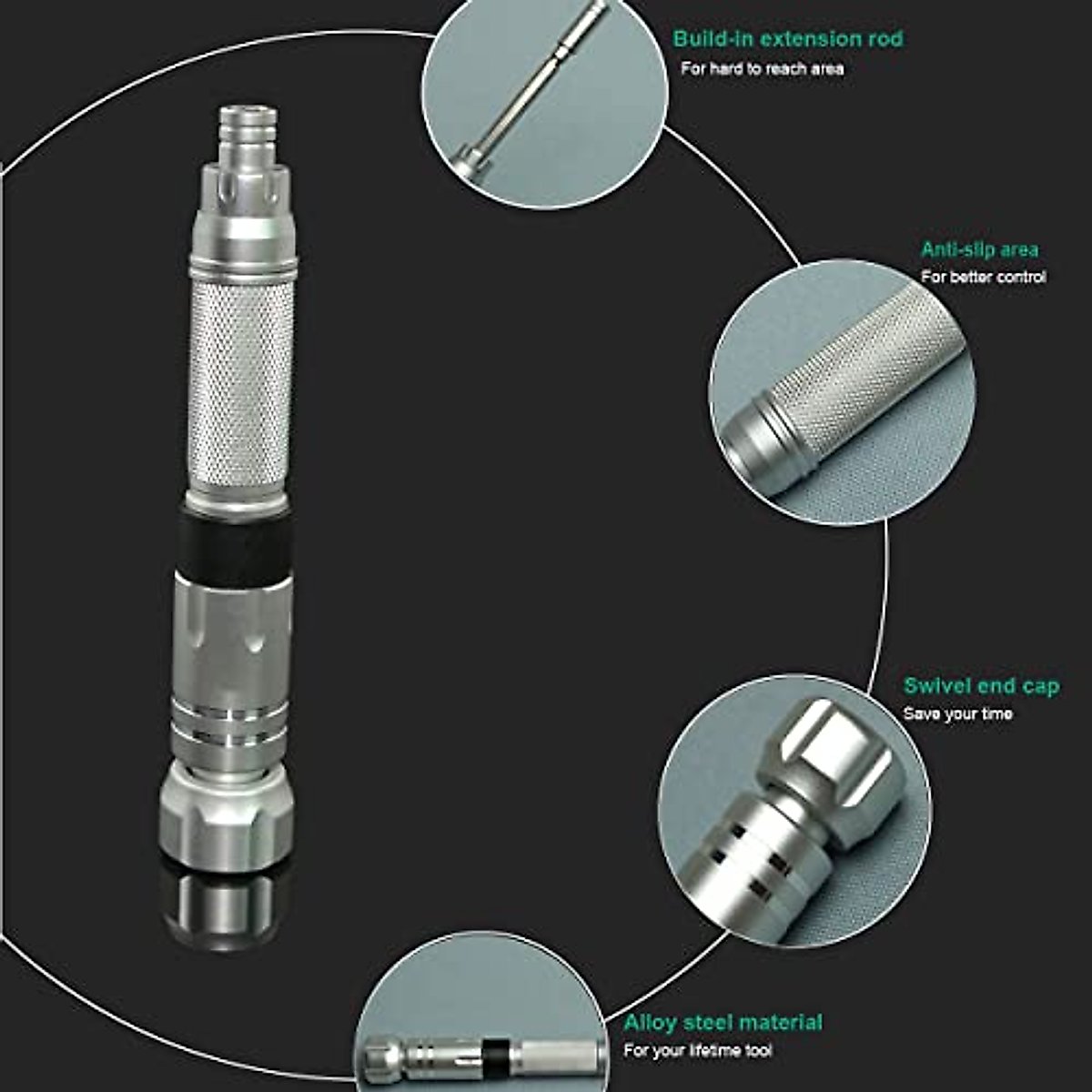 Build-in extension rod
For hard to reach area

Anti-slip area
For better control

Swivel end cap
Save your time

Alloy steel material
For your lifetme tool