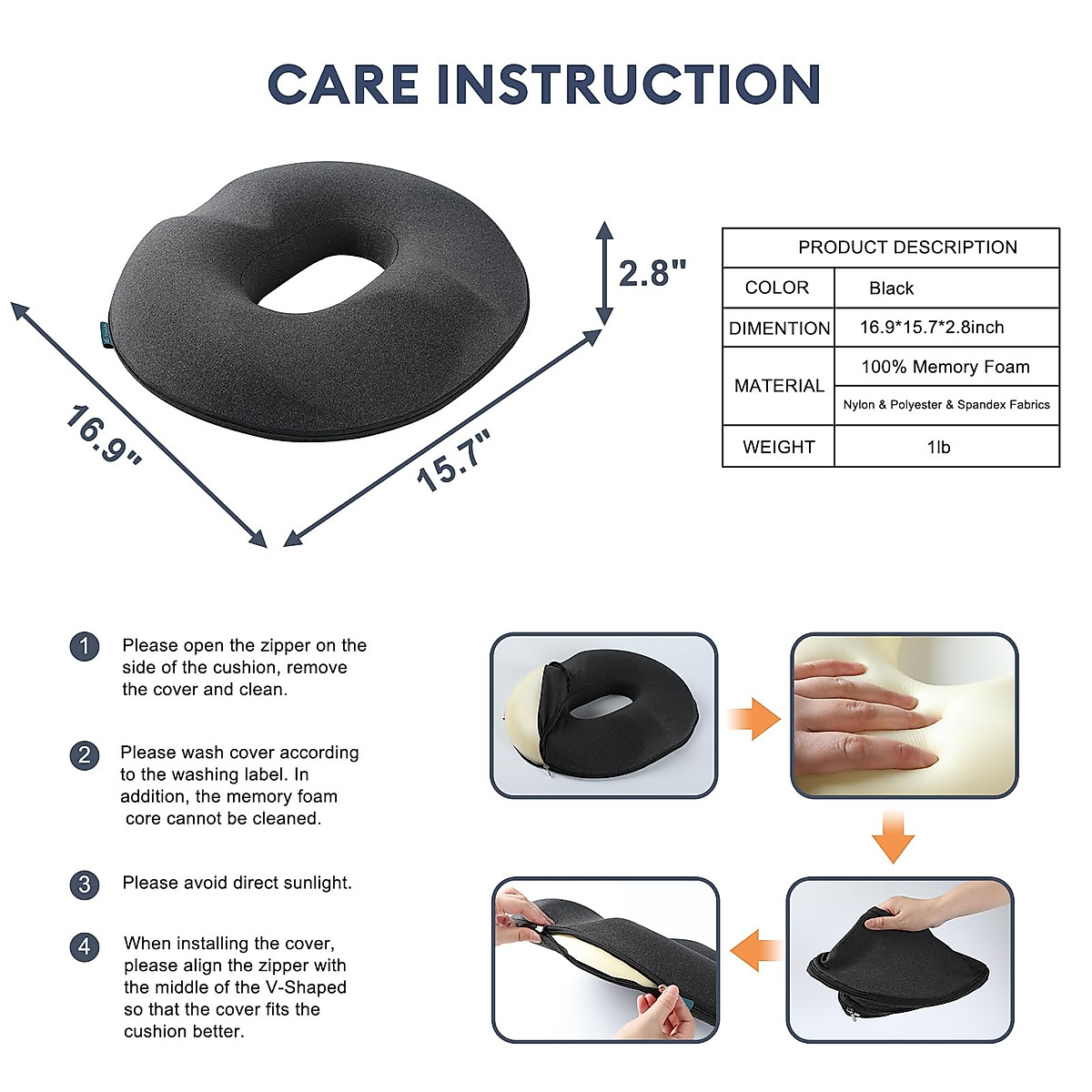 CARE INSTRUCTION

2.8"

16.9"

15.7"

| PRODUCT DESCRIPTION | |
|---|---|
| COLOR | Black |
| DIMENTION | 16.9*15.7*2.8inch |
| MATERIAL | 100% Memory Foam |
| | Nylon & Polyester & Spandex Fabrics |
| WEIGHT | 1lb |

1 Please open the zipper on the side of the cushion, remove the cover and clean.

2 Please wash cover according to the washing label. In addition, the memory foam core cannot be cleaned.

3 Please avoid direct sunlight.

4 When installing the cover, please align the zipper with the middle of the V-Shaped so that the cover fits the cushion better.