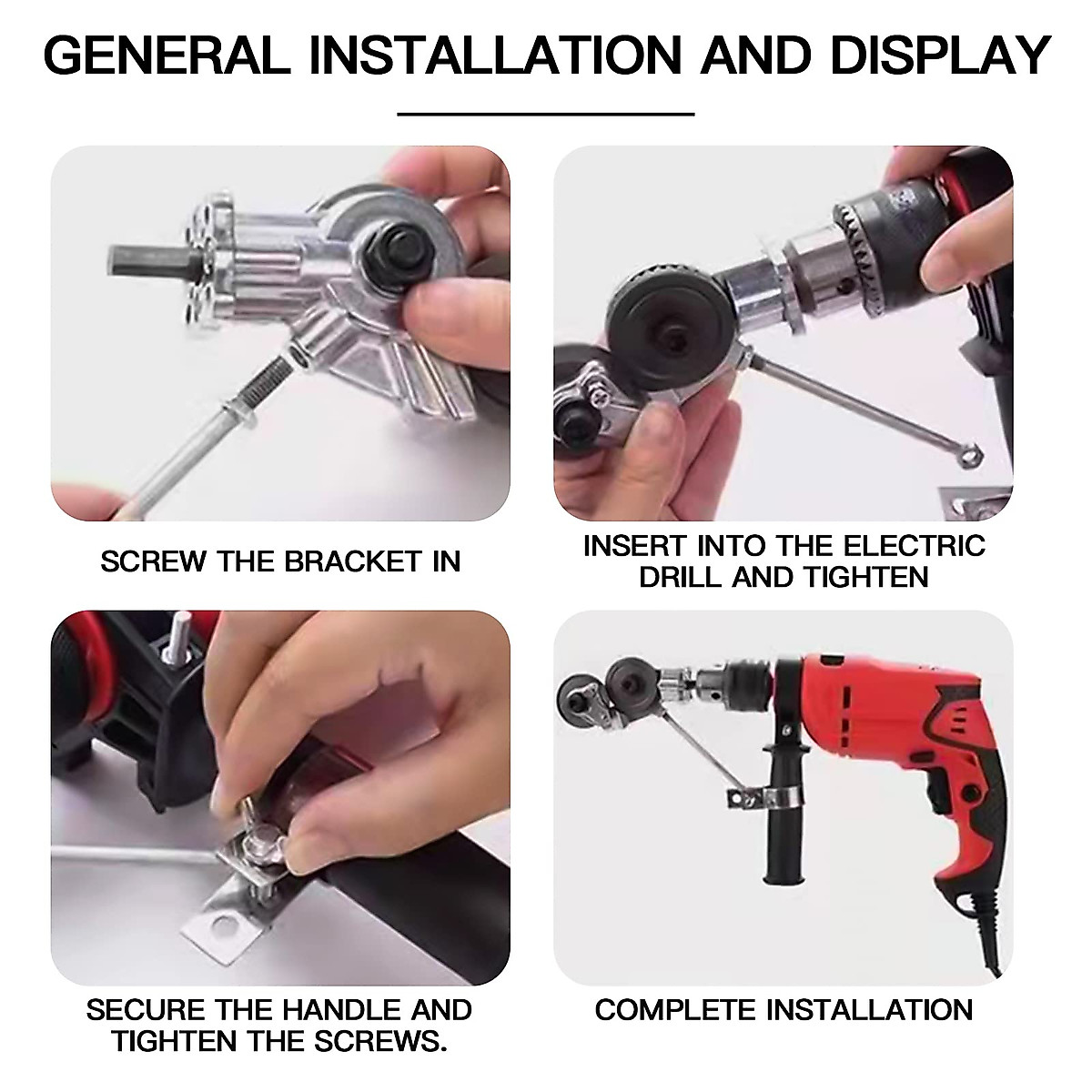 GENERAL INSTALLATION AND DISPLAY

SCREW THE BRACKET IN

INSERT INTO THE ELECTRIC DRILL AND TIGHTEN

SECURE THE HANDLE AND TIGHTEN THE SCREWS.

COMPLETE INSTALLATION