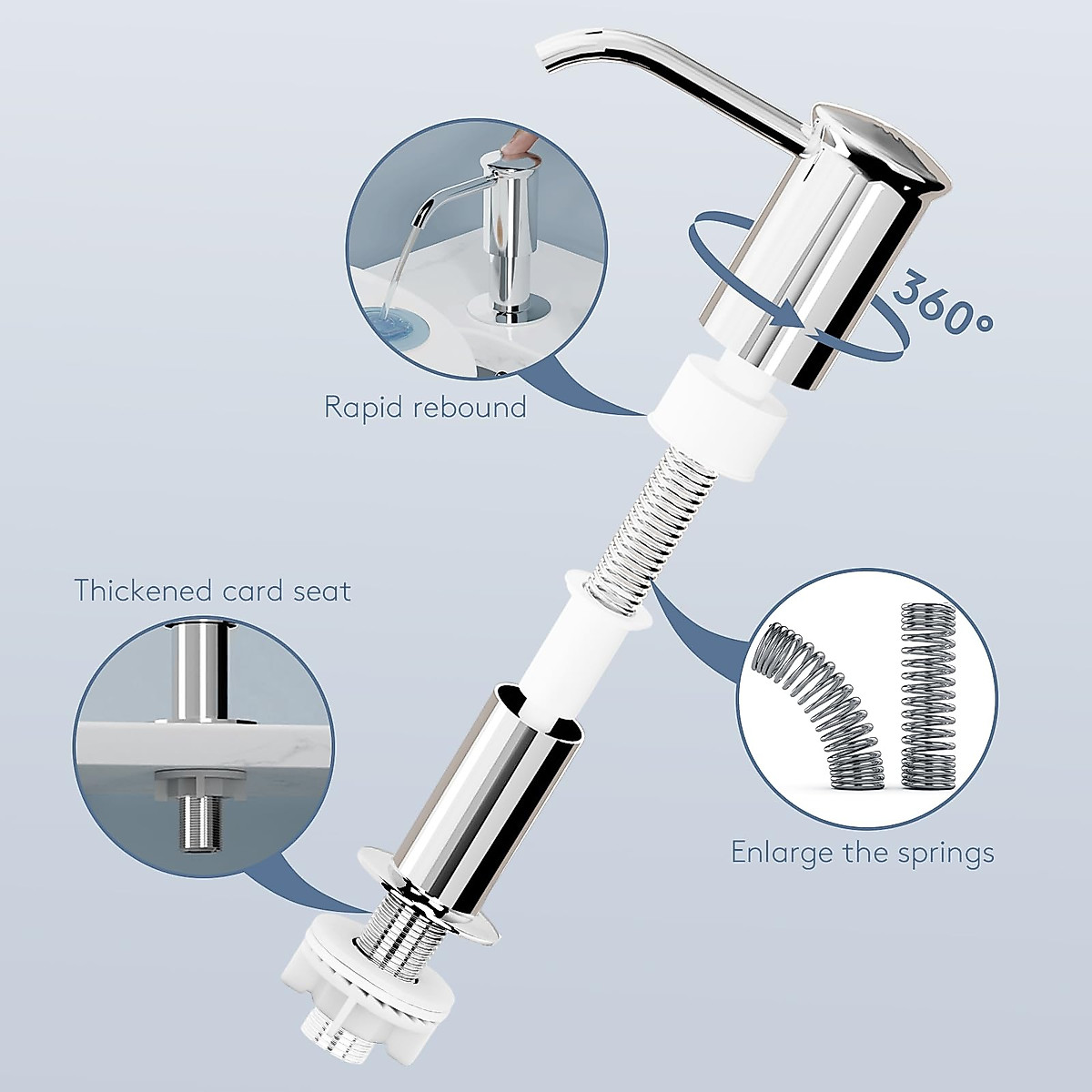 360°

Rapid rebound

Thickened card seat

Enlarge the springs