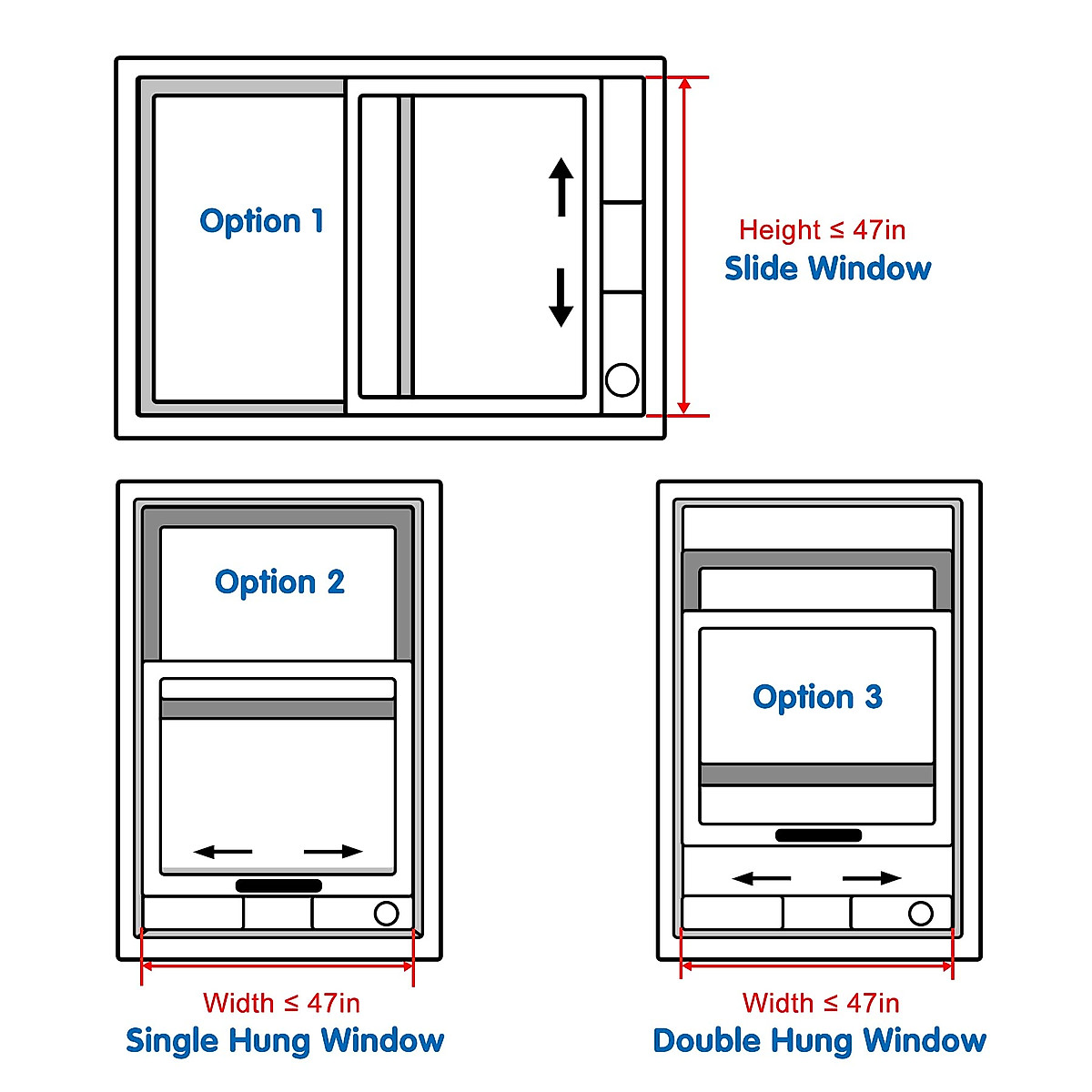 Option 1

Height ≤ 47in
Slide Window

Option 2

Width ≤ 47in
Single Hung Window

Option 3

Width ≤ 47in
Double Hung Window