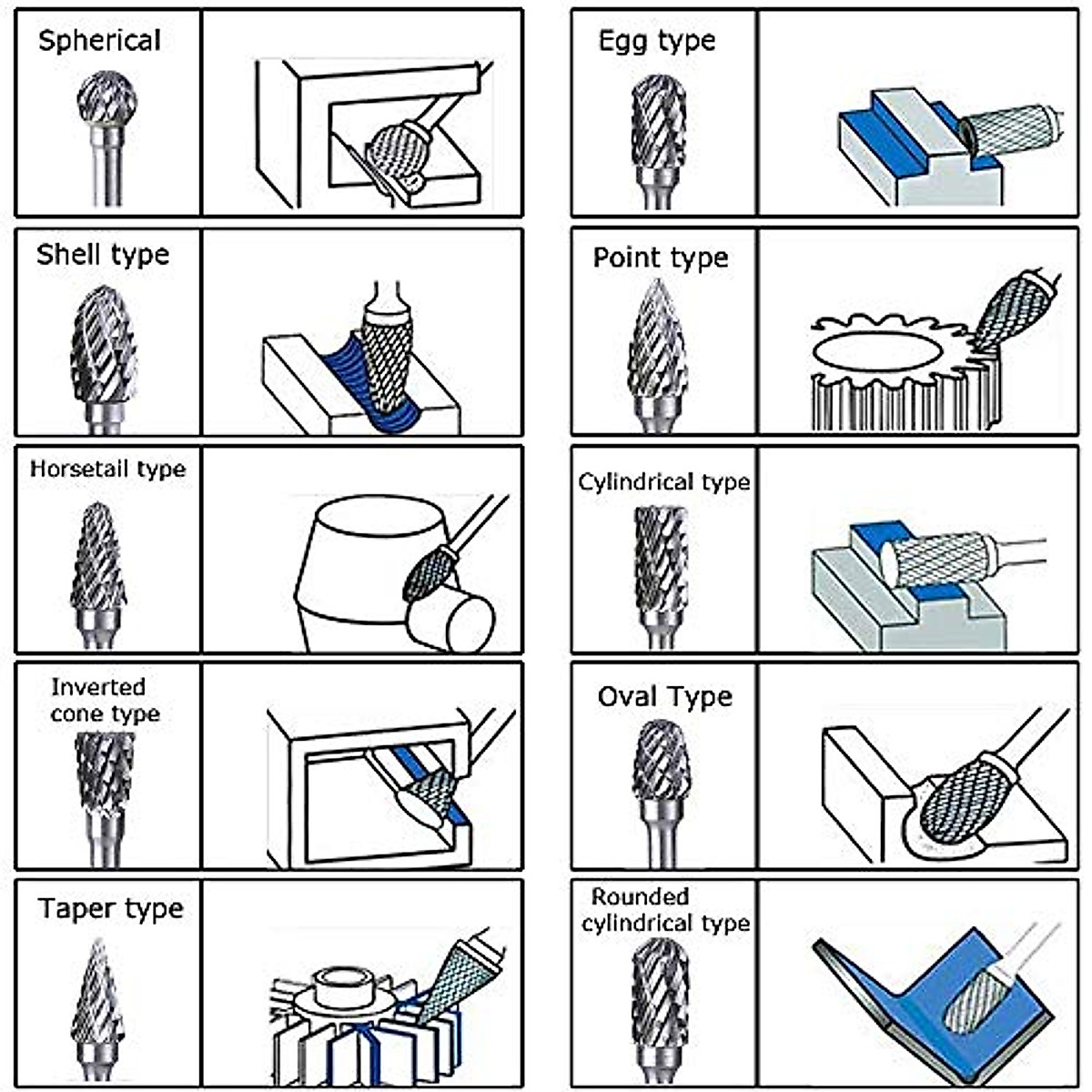 Spherical

Shell type

Horsetail type

Inverted cone type

Taper type

Egg type

Point type

Cylindrical type

Oval Type

Rounded cylindrical type