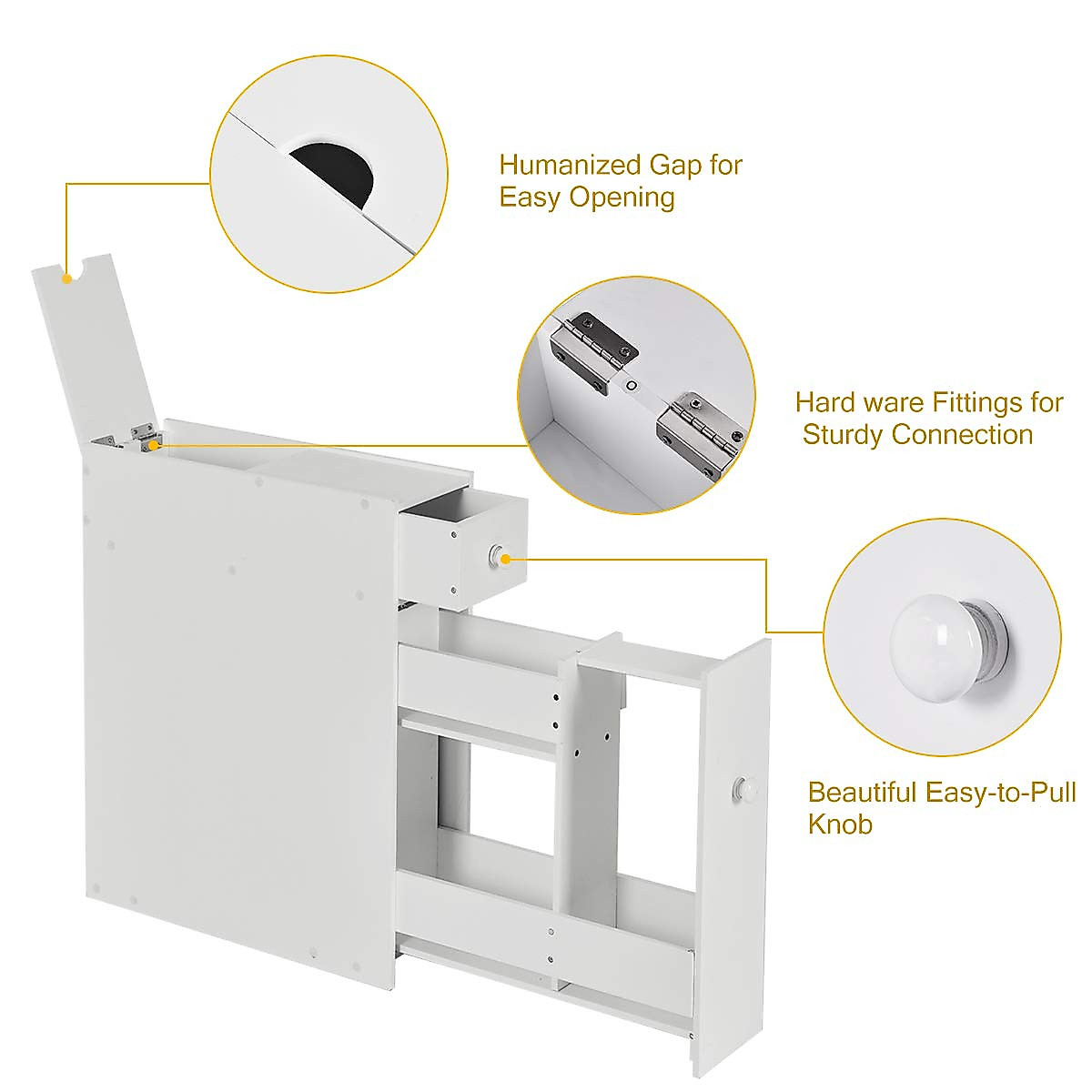 Humanized Gap for Easy Opening

Hard ware Fittings for Sturdy Connection

Beautiful Easy-to-Pull Knob