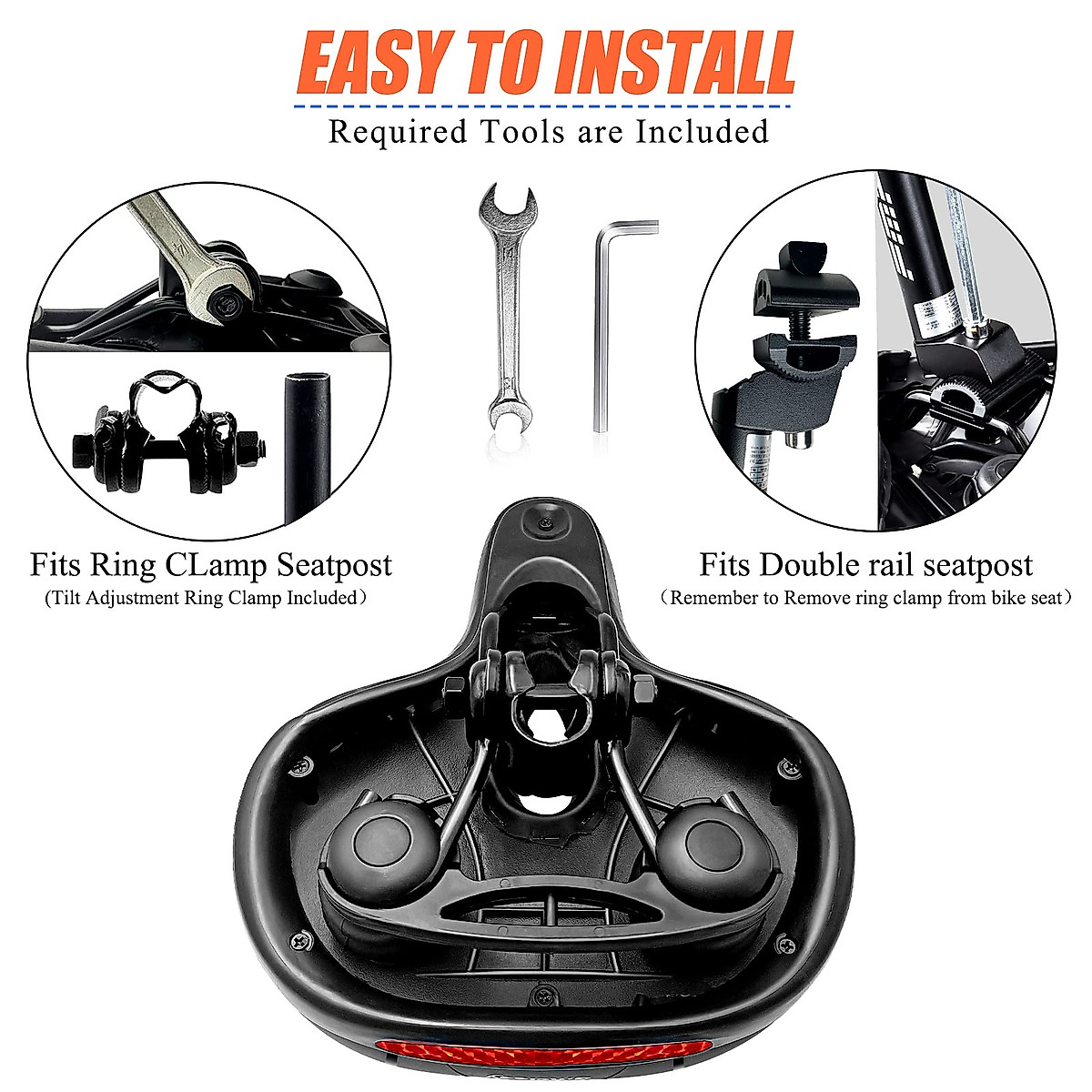 EASY TO INSTALL
Required Tools are Included

Fits Ring CLamp Seatpost
(Tilt Adjustment Ring Clamp Included)

Fits Double rail seatpost
(Remember to Remove ring clamp from bike seat)