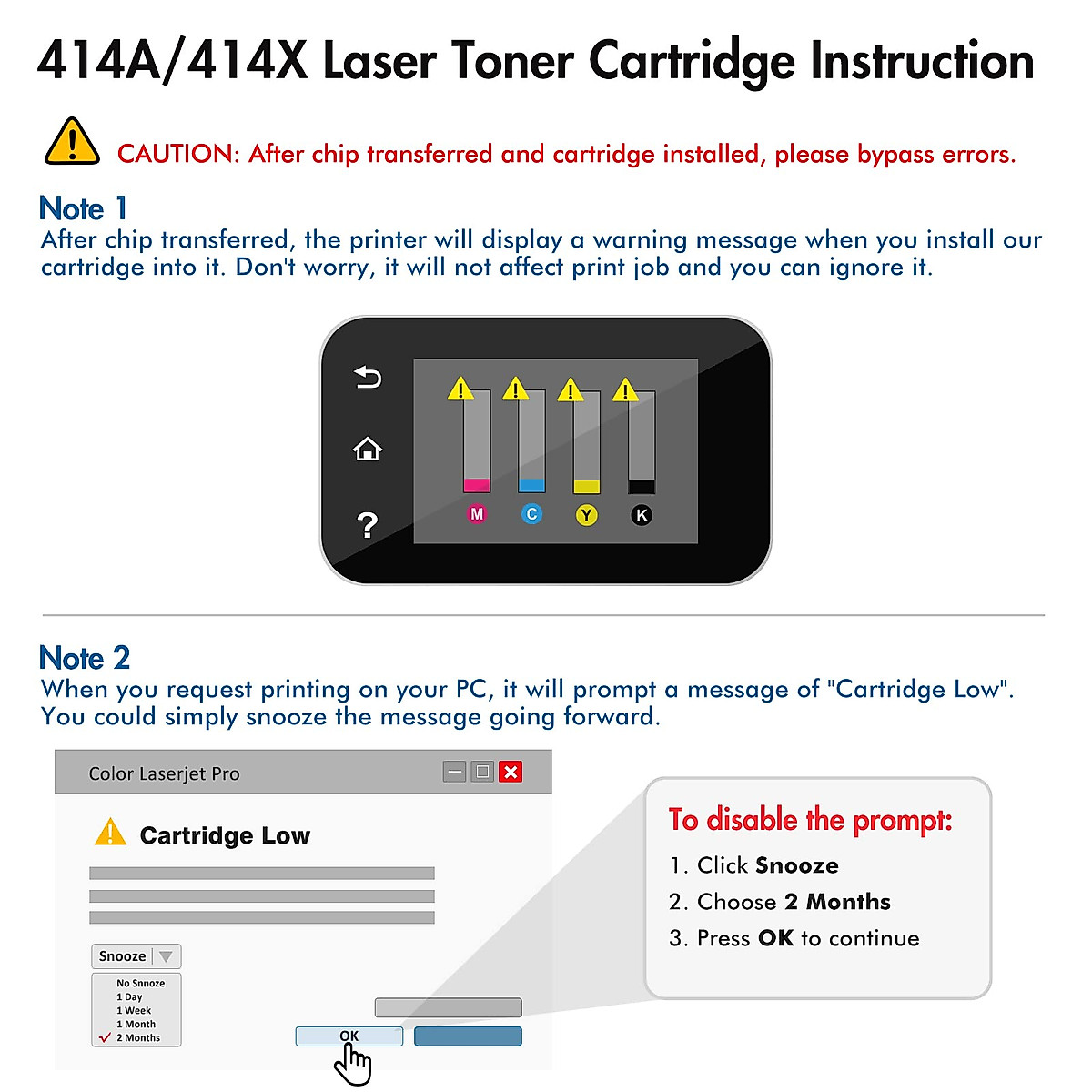 414A/414X Laser Toner Cartridge Instruction

CAUTION: After chip transferred and cartridge installed, please bypass errors.

Note 1
After chip transferred, the printer will display a warning message when you install our cartridge into it. Don't worry, it will not affect print job and you can ignore it.

?

M C Y K

Note 2
When you request printing on your PC, it will prompt a message of "Cartridge Low". You could simply snooze the message going forward.

Color Laserjet Pro

Cartridge Low

Snooze

No Snnoze
1 Day
1 Week
1 Month
2 Months

OK

To disable the prompt:
1. Click Snooze
2. Choose 2 Months
3. Press OK to continue