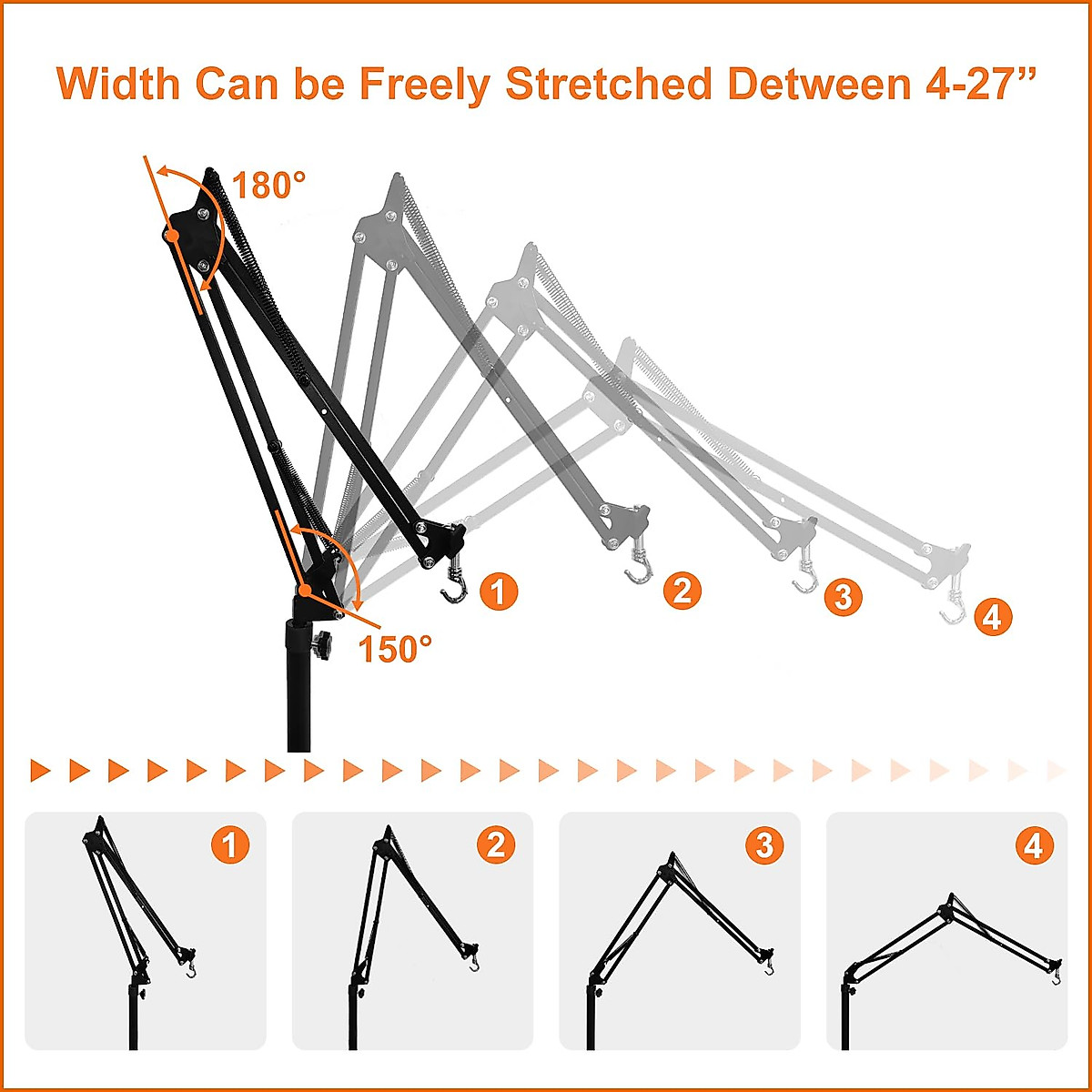 Width Can be Freely Stretched Detween 4-27”

180°

150°

1
2
3
4

1
2
3
4