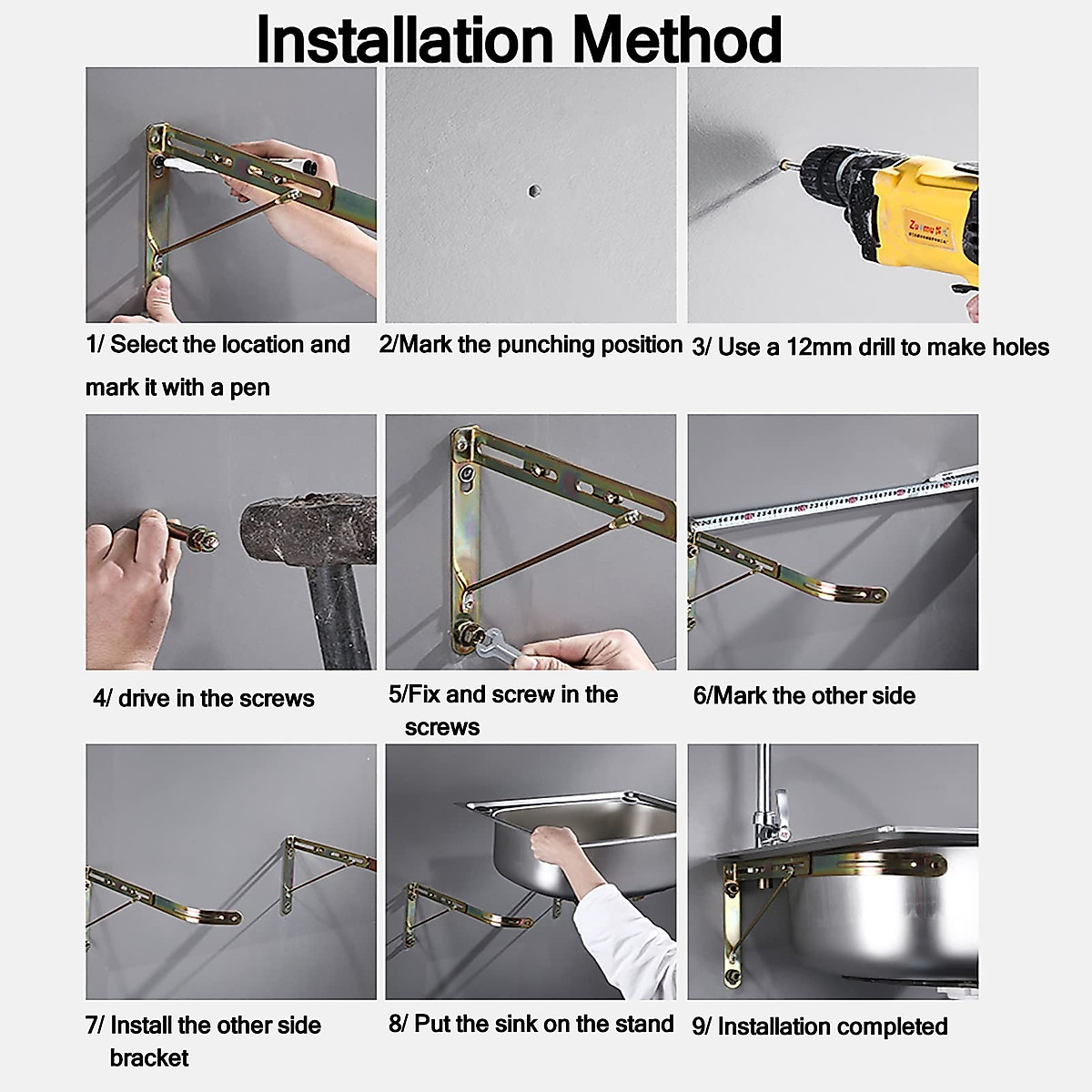 Installation Method

1/ Select the location and mark it with a pen

2/Mark the punching position

3/ Use a 12mm drill to make holes

4/ drive in the screws

5/Fix and screw in the screws

6/Mark the other side

7/ Install the other side bracket

8/ Put the sink on the stand

9/ Installation completed