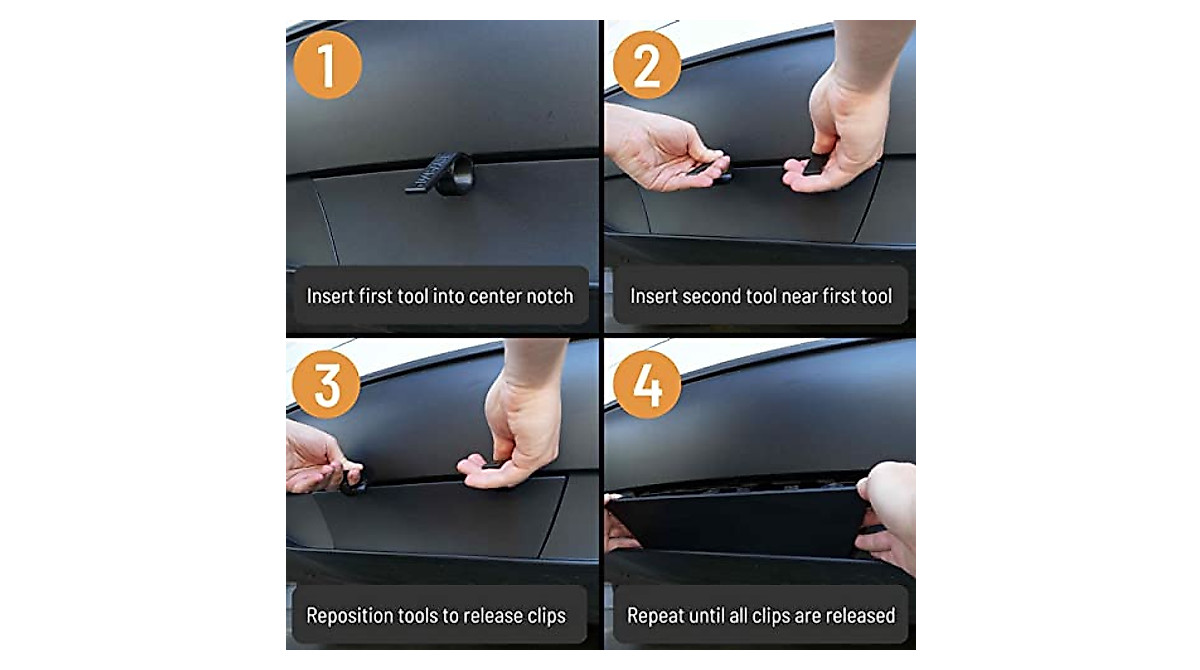 1

Insert first tool into center notch

2

Insert second tool near first tool

3

Reposition tools to release clips

4

Repeat until all clips are released