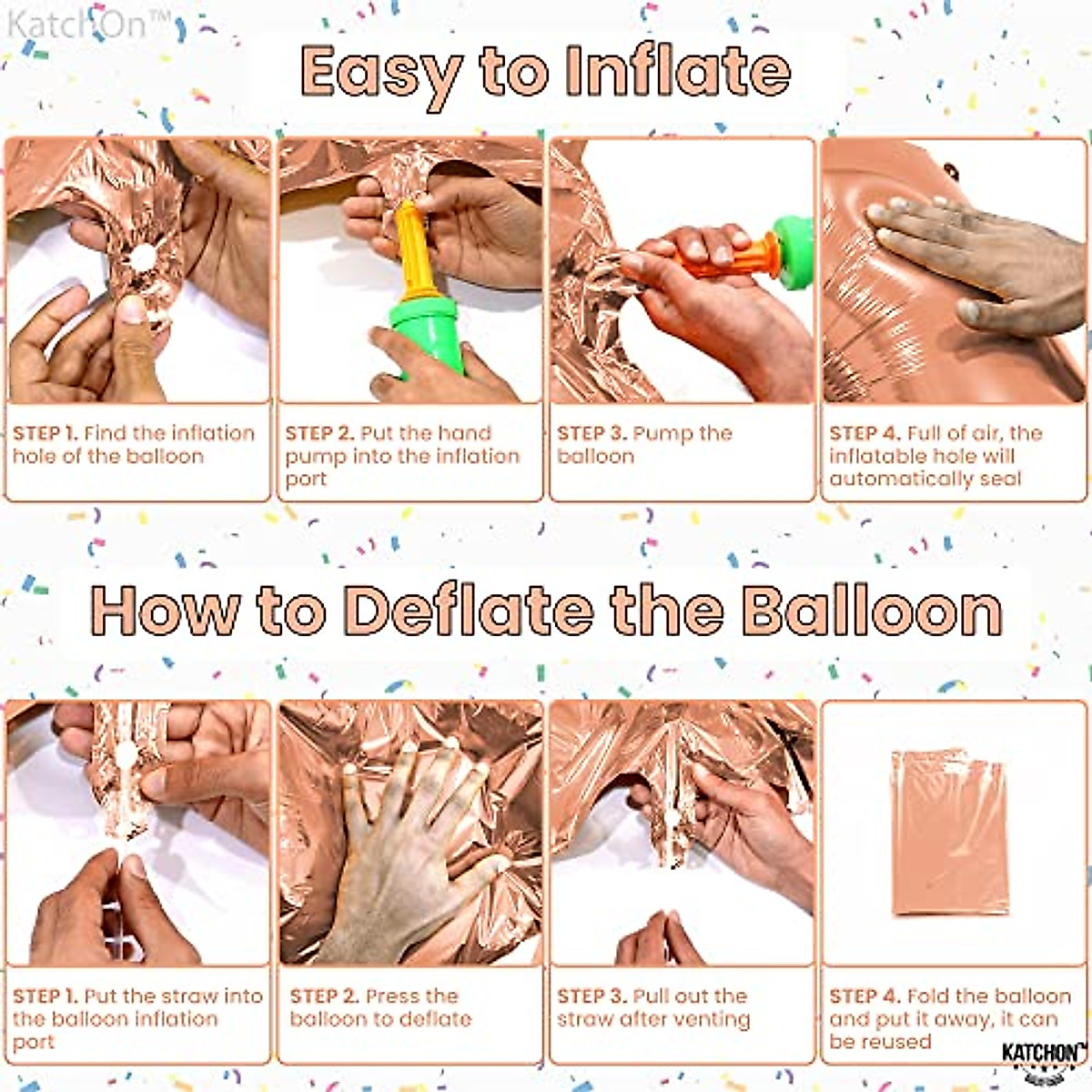 KatchOn™

Easy to Inflate

STEP 1. Find the inflation hole of the balloon

STEP 2. Put the hand pump into the inflation port

STEP 3. Pump the balloon

STEP 4. Full of air, the inflatable hole will automatically seal

How to Deflate the Balloon

STEP 1. Put the straw into the balloon inflation port

STEP 2. Press the balloon to deflate

STEP 3. Pull out the straw after venting

STEP 4. Fold the balloon and put it away, it can be reused

KATCHON™