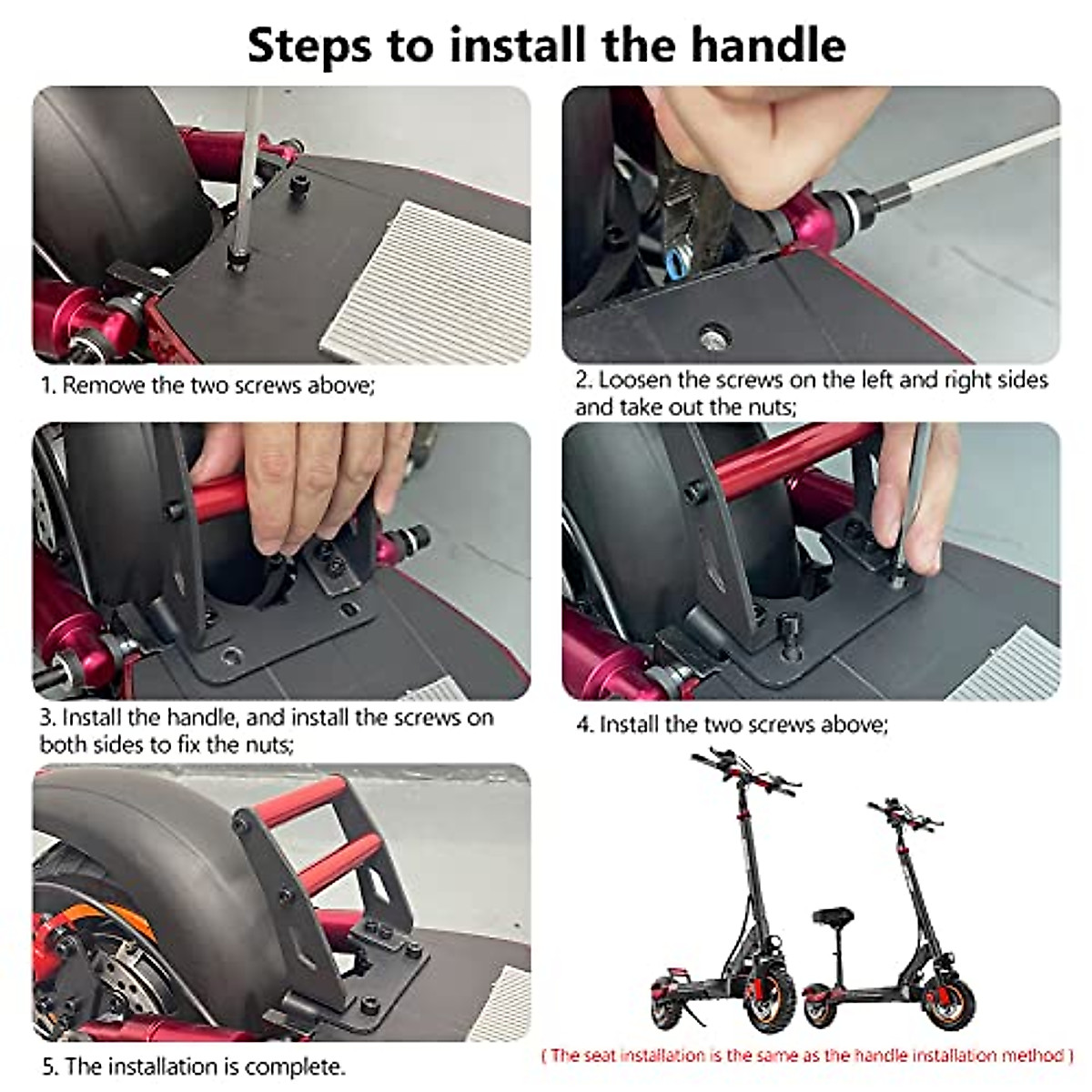 Steps to install the handle

1. Remove the two screws above;

2. Loosen the screws on the left and right sides and take out the nuts;

3. Install the handle, and install the screws on both sides to fix the nuts;

4. Install the two screws above;

5. The installation is complete.

( The seat installation is the same as the handle installation method )