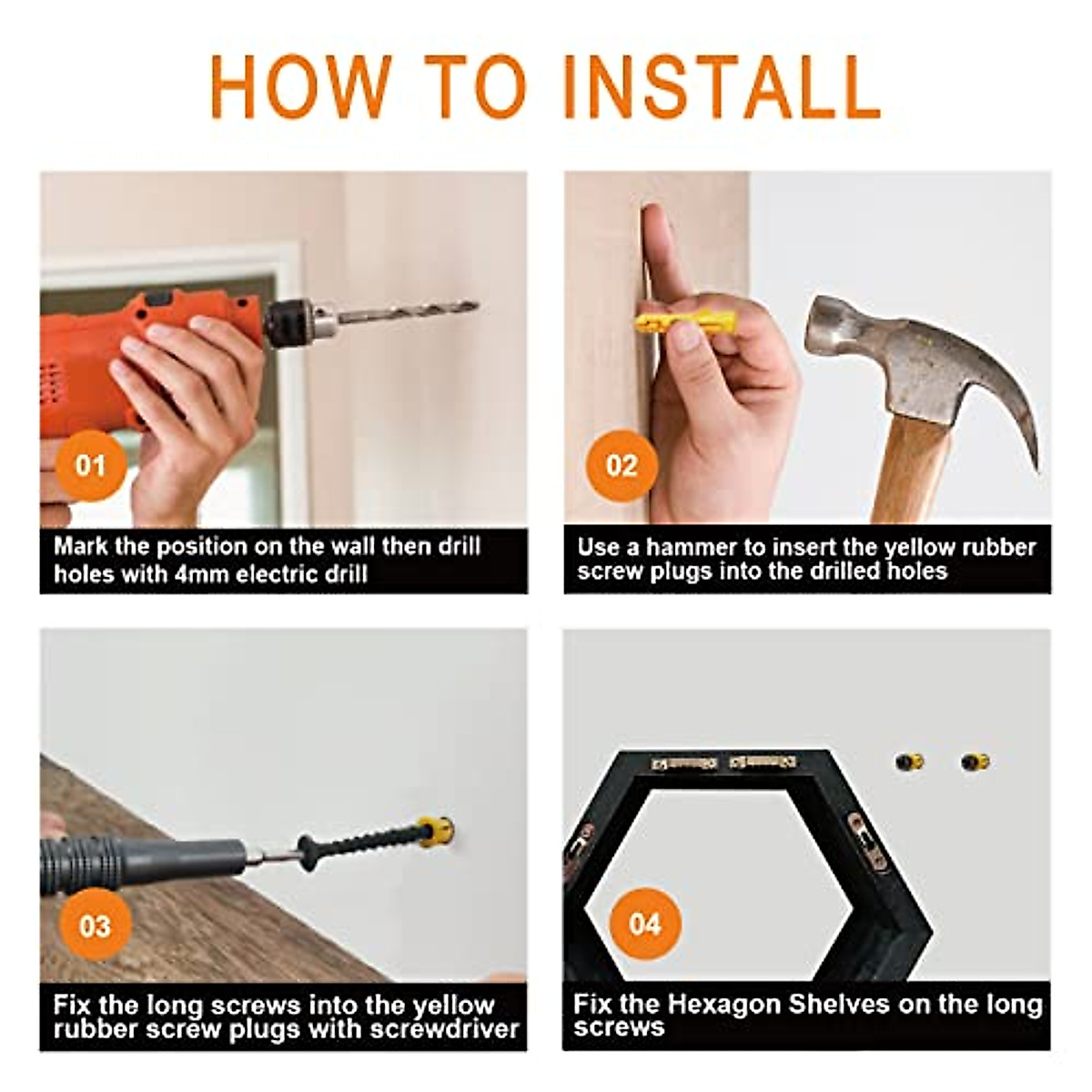 HOW TO INSTALL

01

Mark the position on the wall then drill holes with 4mm electric drill

02

Use a hammer to insert the yellow rubber screw plugs into the drilled holes

03

Fix the long screws into the yellow rubber screw plugs with screwdriver

04

Fix the Hexagon Shelves on the long screws