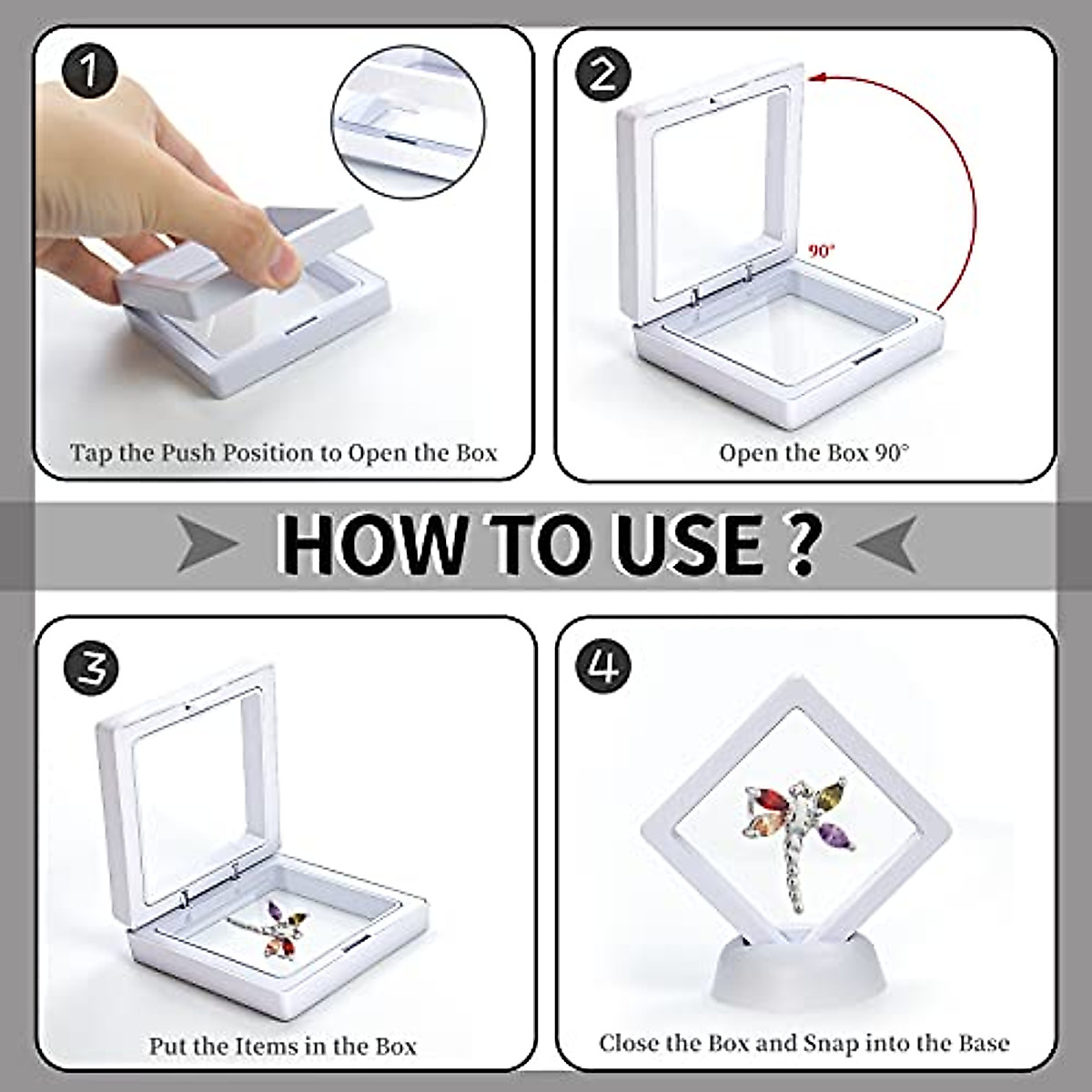 1

Tap the Push Position to Open the Box

2

90°

Open the Box 90°

HOW TO USE ?

3

Put the Items in the Box

4

Close the Box and Snap into the Base