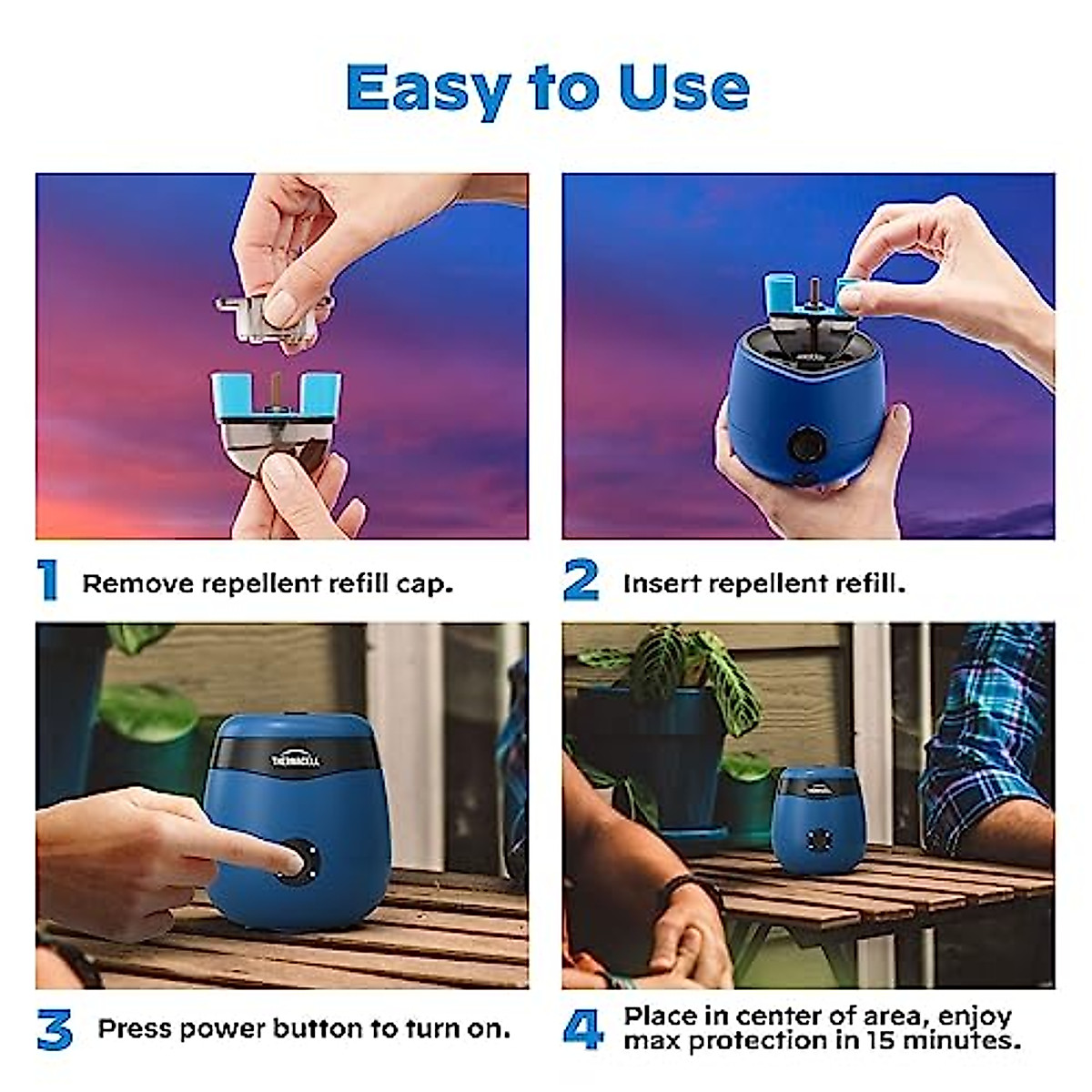 Easy to Use

1 Remove repellent refill cap.

2 Insert repellent refill.

THERMACELL

3 Press power button to turn on.

4 Place in center of area, enjoy max protection in 15 minutes.