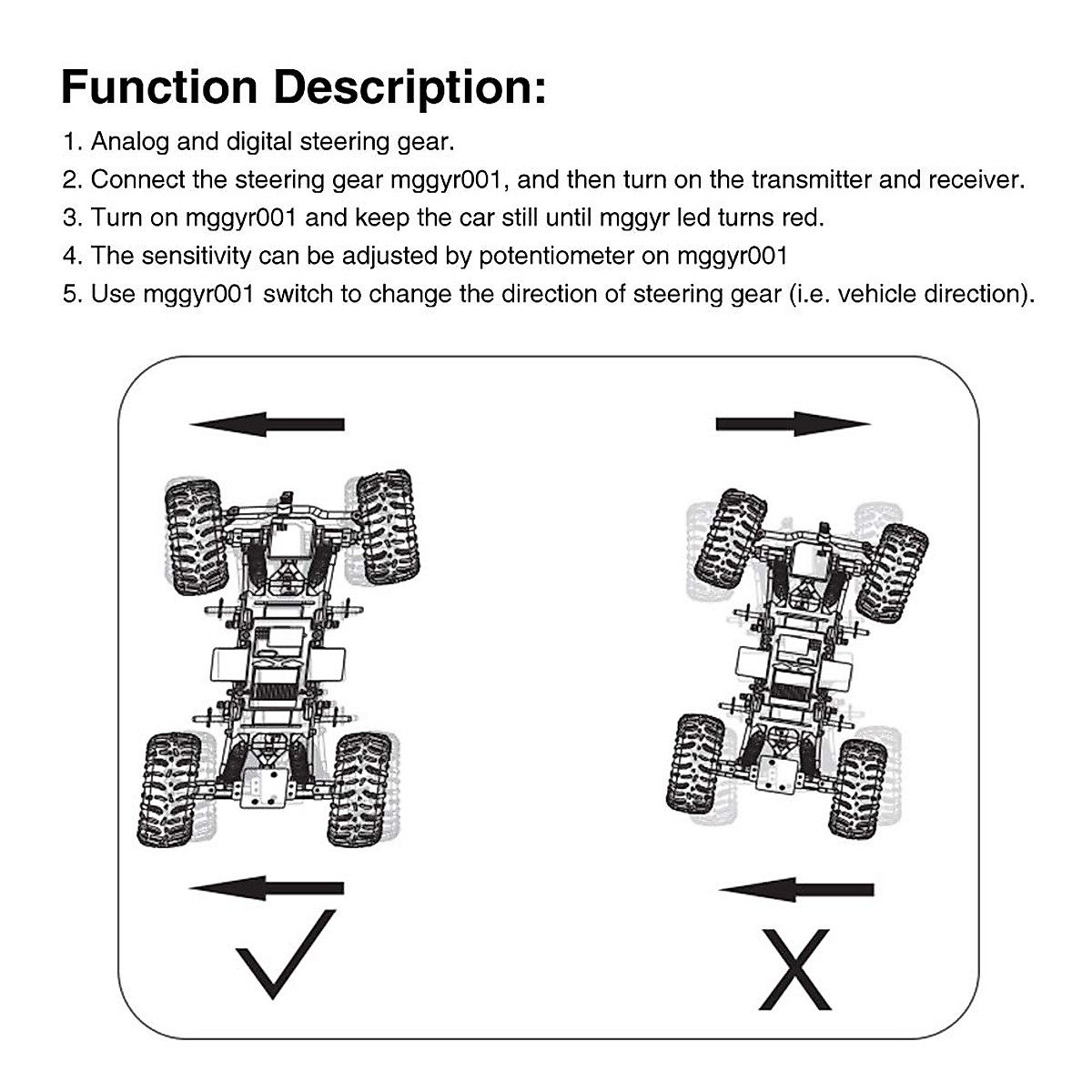 Function Description:

1. Analog and digital steering gear.
2. Connect the steering gear mggyr001, and then turn on the transmitter and receiver.
3. Turn on mggyr001 and keep the car still until mggyr led turns red.
4. The sensitivity can be adjusted by potentiometer on mggyr001
5. Use mggyr001 switch to change the direction of steering gear (i.e. vehicle direction).

✓

X