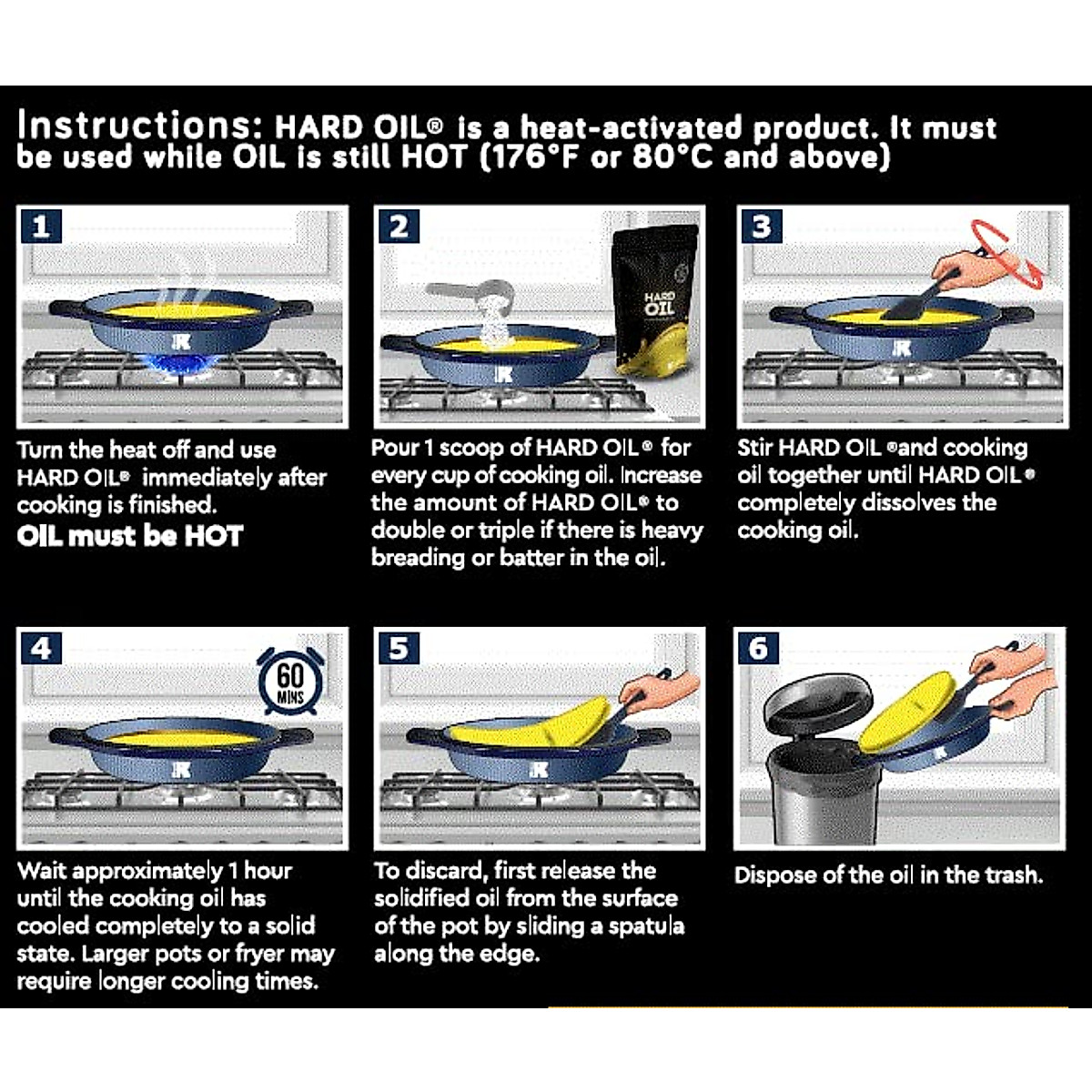 Instructions: HARD OIL® is a heat-activated product. It must be used while OIL is still HOT (176°F or 80°C and above)

1

Turn the heat off and use HARD OIL® immediately after cooking is finished.
OIL must be HOT

2

HARD OIL

Pour 1 scoop of HARD OIL® for every cup of cooking oil. Increase the amount of HARD OIL® to double or triple if there is heavy breading or batter in the oil.

3

Stir HARD OIL ®and cooking oil together until HARD OIL® completely dissolves the cooking oil.

4

60 MINS

Wait approximately 1 hour until the cooking oil has cooled completely to a solid state. Larger pots or fryer may require longer cooling times.

5

To discard, first release the solidified oil from the surface of the pot by sliding a spatula along the edge.

6

Dispose of the oil in the trash.