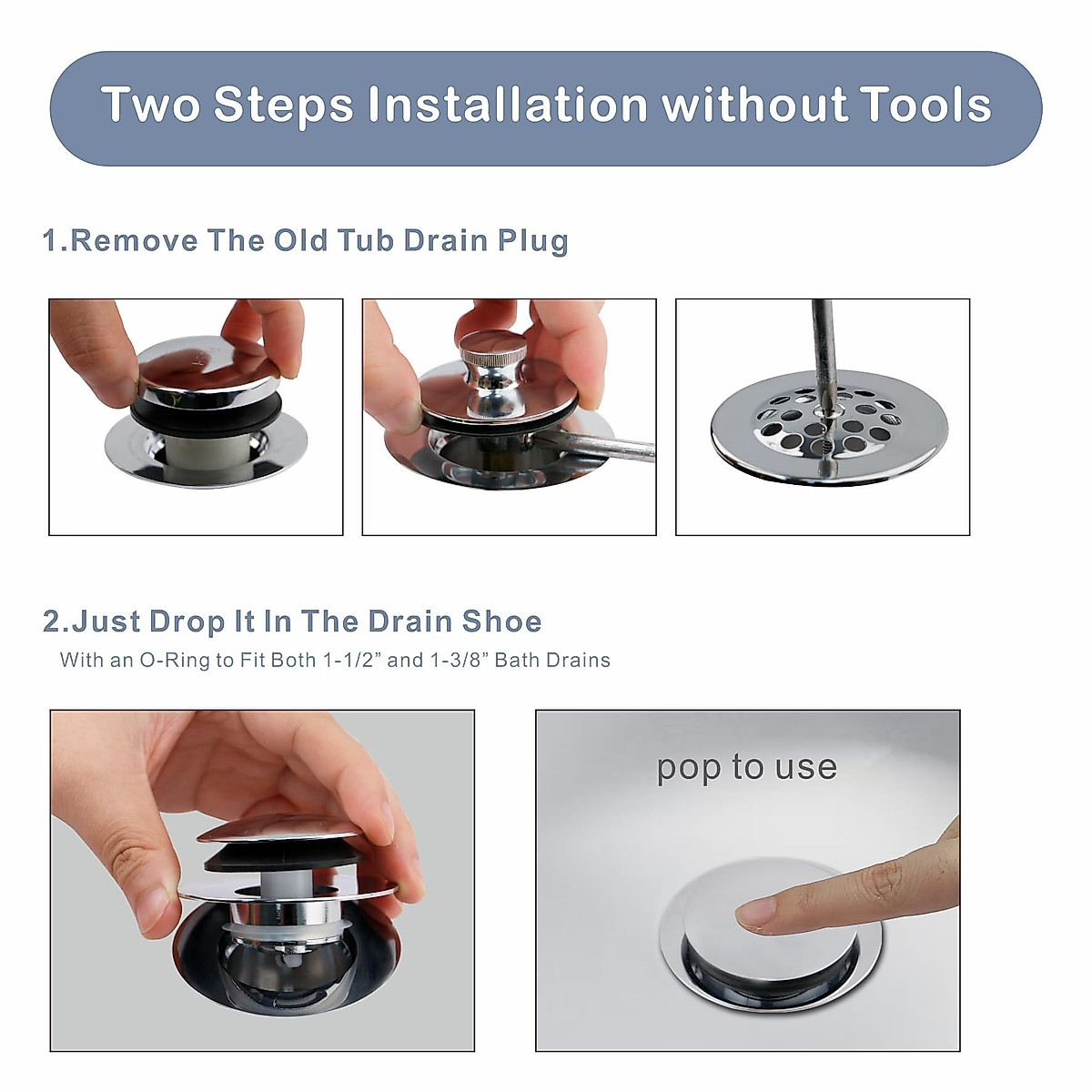 Two Steps Installation without Tools

1.Remove The Old Tub Drain Plug

2.Just Drop It In The Drain Shoe

With an O-Ring to Fit Both 1-1/2” and 1-3/8” Bath Drains

pop to use