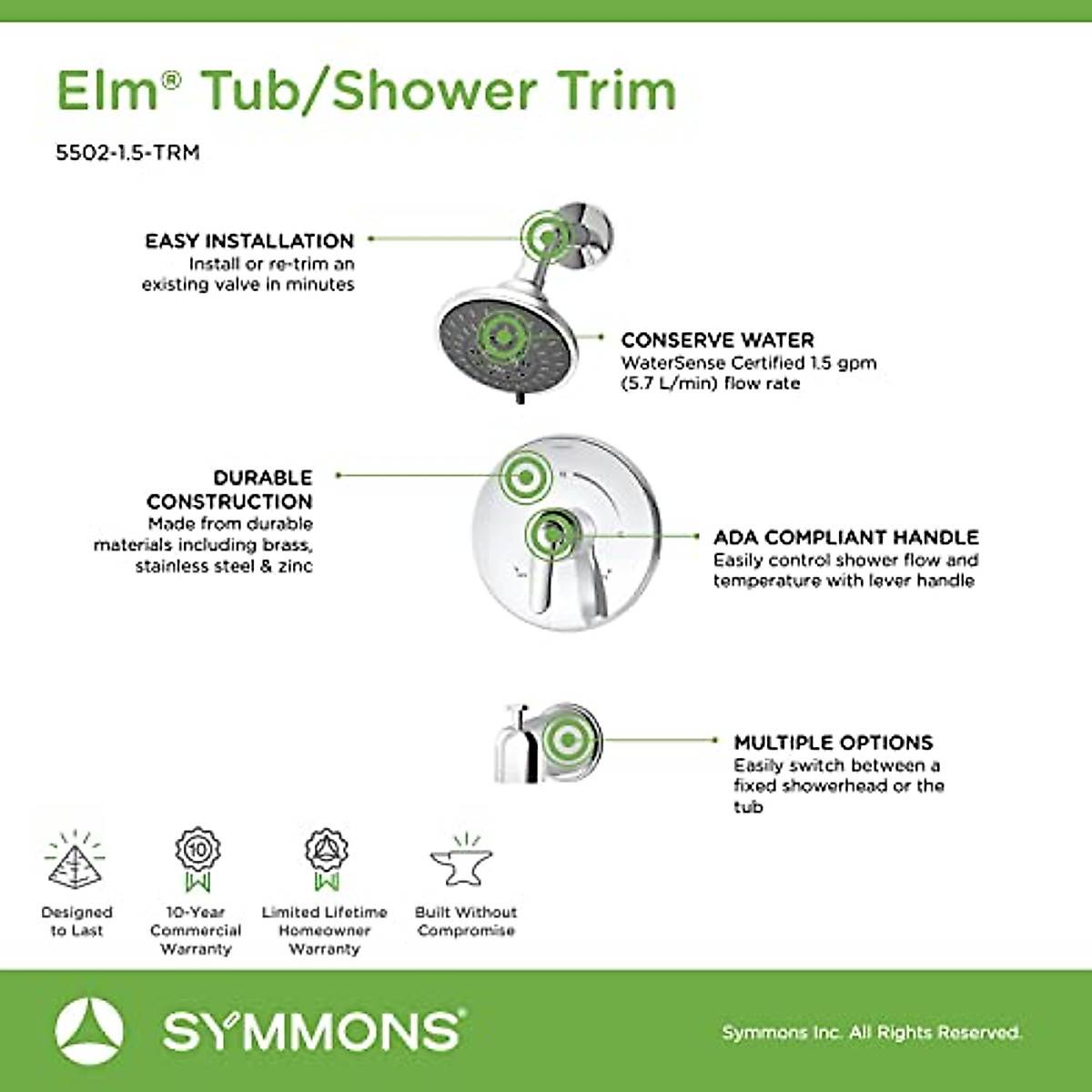 Elm® Tub/Shower Trim

5502-1.5-TRM

EASY INSTALLATION
Install or re-trim an existing valve in minutes

CONSERVE WATER
WaterSense Certified 1.5 gpm (5.7 L/min) flow rate

DURABLE CONSTRUCTION
Made from durable materials including brass, stainless steel & zinc

ADA COMPLIANT HANDLE
Easily control shower flow and temperature with lever handle

MULTIPLE OPTIONS
Easily switch between a fixed showerhead or the tub

10

Designed to Last

10-Year Commercial Warranty

Limited Lifetime Homeowner Warranty

Built Without Compromise

SYMMONS®

Symmons Inc. All Rights Reserved.