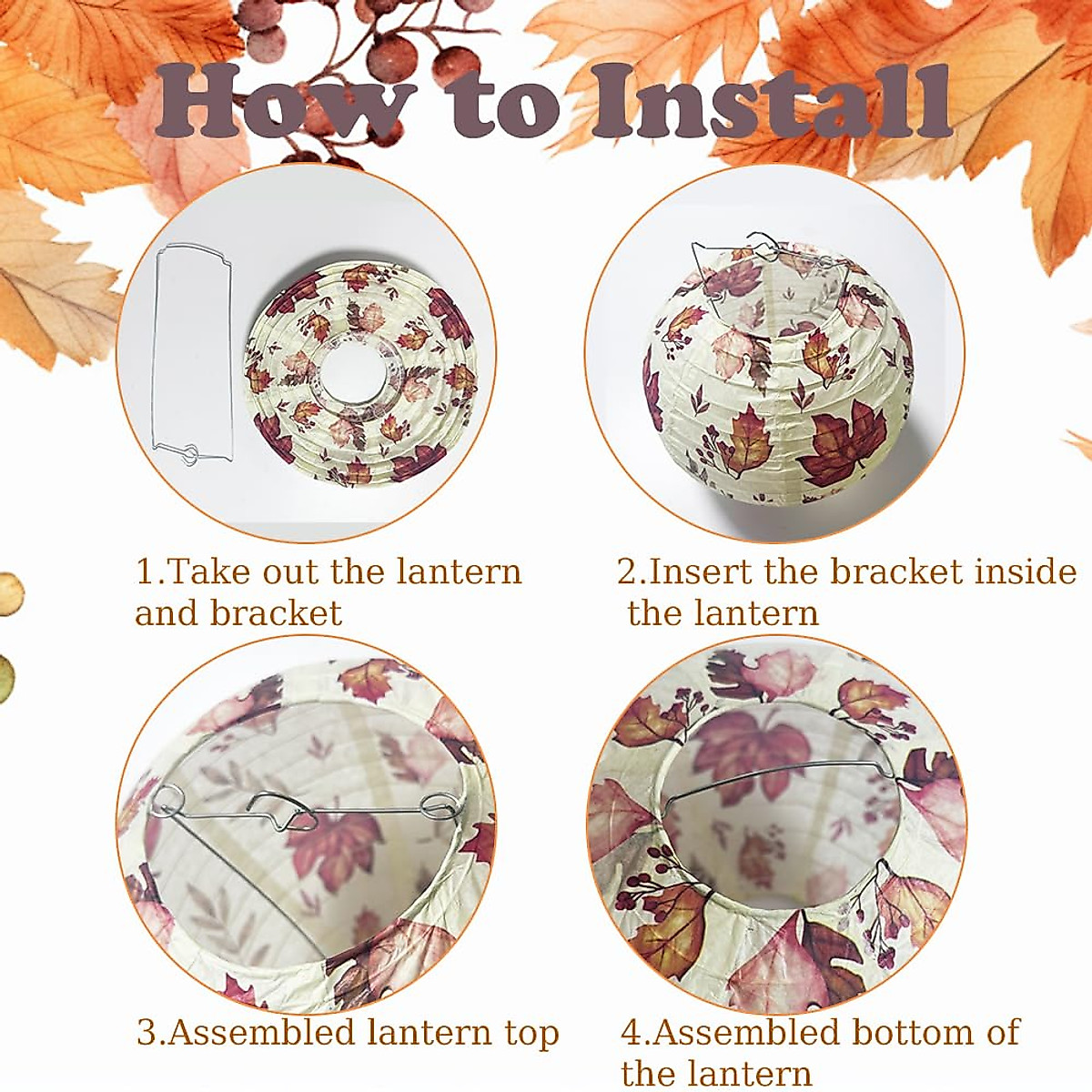 How to Install

1.Take out the lantern and bracket

2.Insert the bracket inside the lantern

3.Assembled lantern top

4.Assembled bottom of the lantern