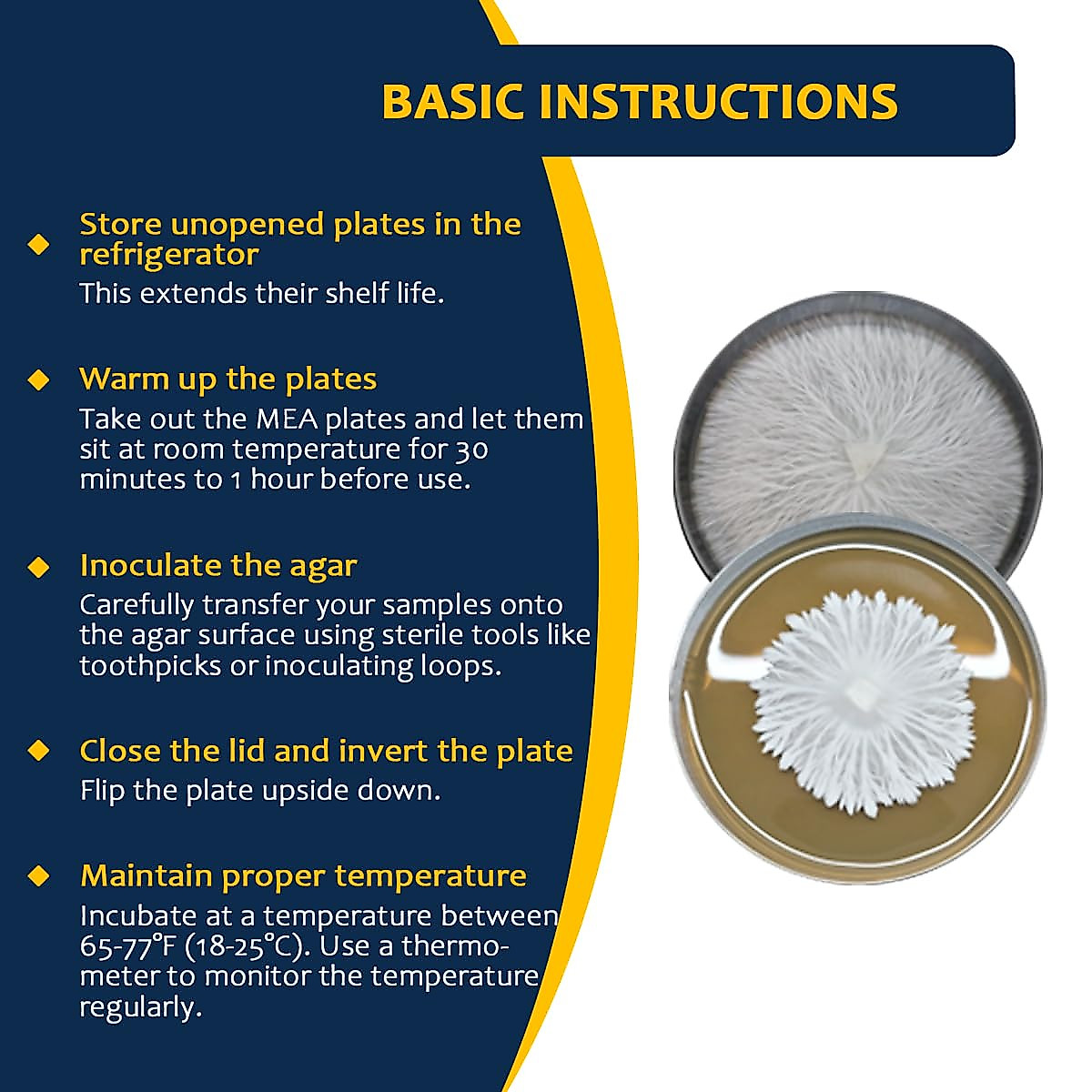 BASIC INSTRUCTIONS

Store unopened plates in the refrigerator
This extends their shelf life.

Warm up the plates
Take out the MEA plates and let them sit at room temperature for 30 minutes to 1 hour before use.

Inoculate the agar
Carefully transfer your samples onto the agar surface using sterile tools like toothpicks or inoculating loops.

Close the lid and invert the plate
Flip the plate upside down.

Maintain proper temperature
Incubate at a temperature between 65-77°F (18-25°C). Use a thermometer to monitor the temperature regularly.