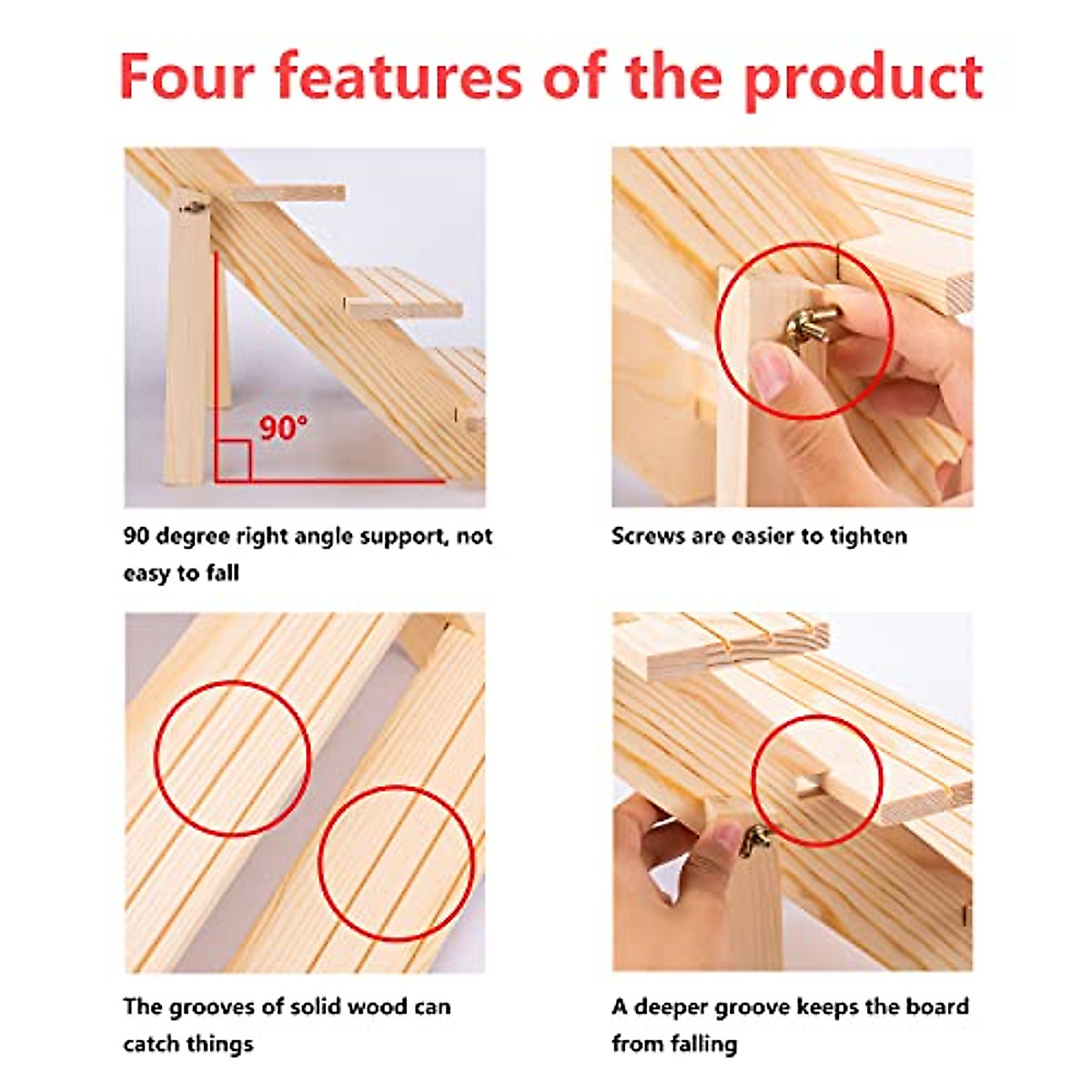 Four features of the product

90°

90 degree right angle support, not easy to fall

Screws are easier to tighten

The grooves of solid wood can catch things

A deeper groove keeps the board from falling